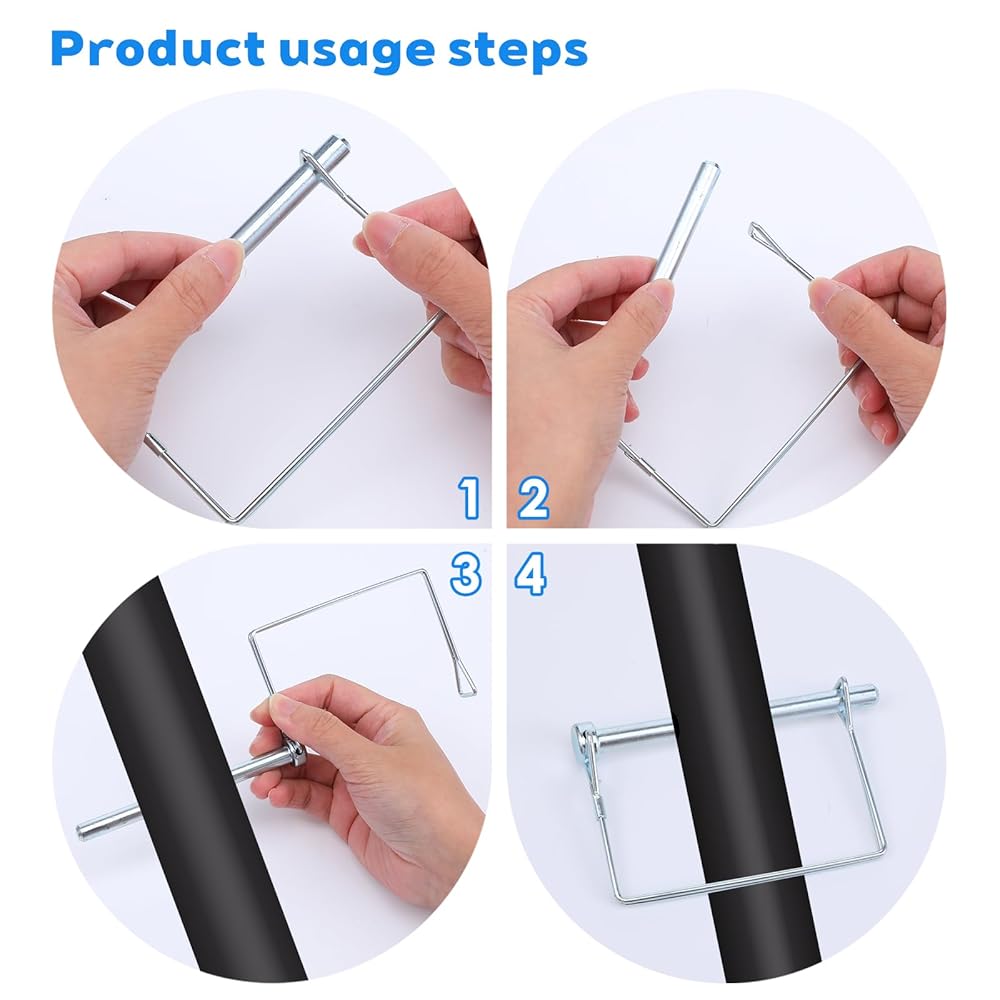 Product usage steps

1

2

3

4