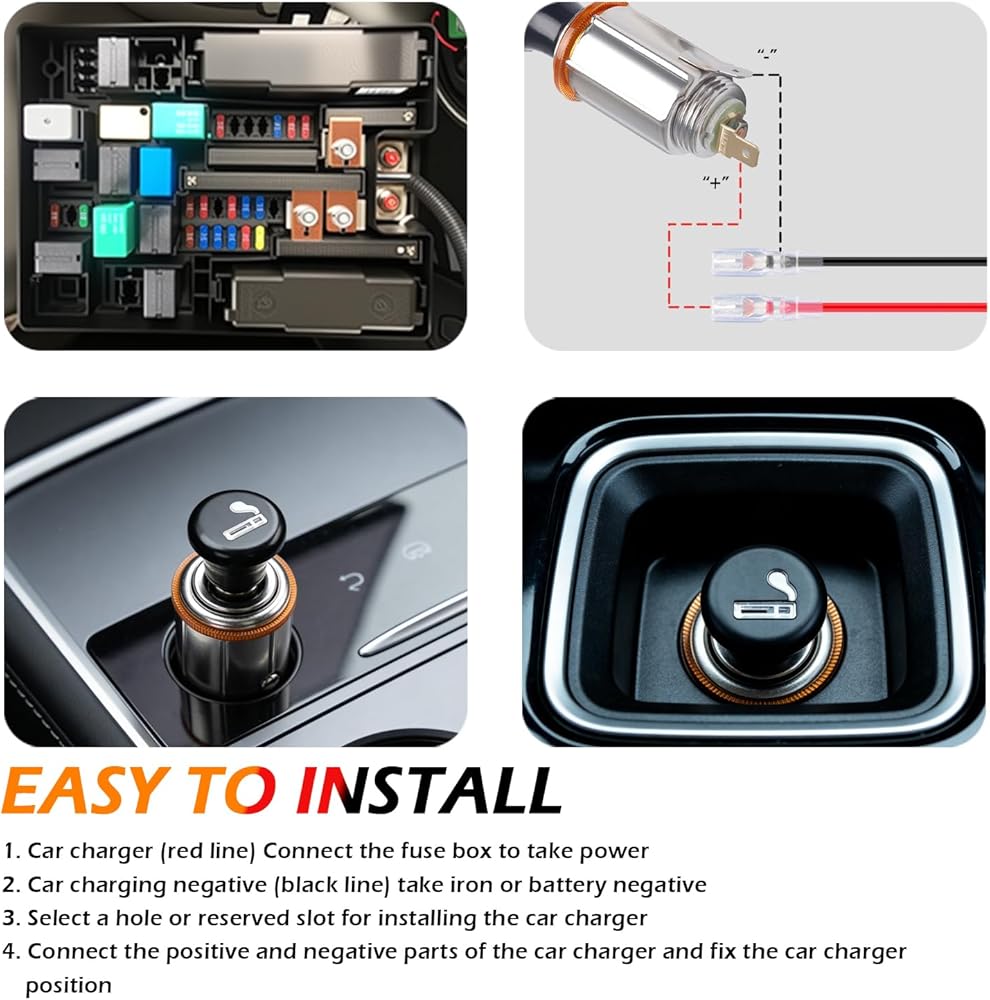 "-"

"+"

EASY TO INSTALL

1. Car charger (red line) Connect the fuse box to take power
2. Car charging negative (black line) take iron or battery negative
3. Select a hole or reserved slot for installing the car charger
4. Connect the positive and negative parts of the car charger and fix the car charger position