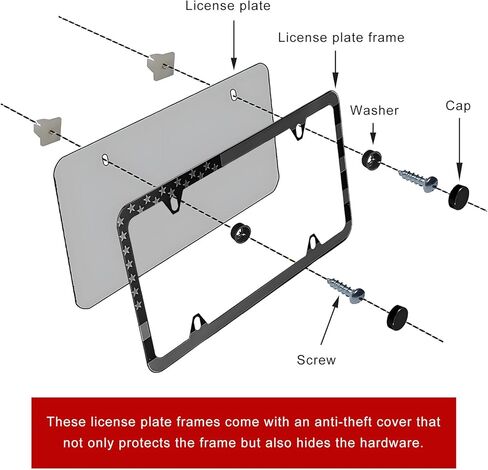 License plate

License plate frame

Washer

Cap

Screw

These license plate frames come with an anti-theft cover that not only protects the frame but also hides the hardware.