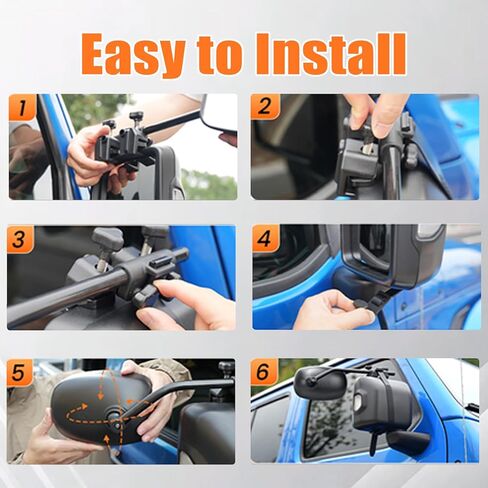 Easy to Install

1

2

3

4

5

6