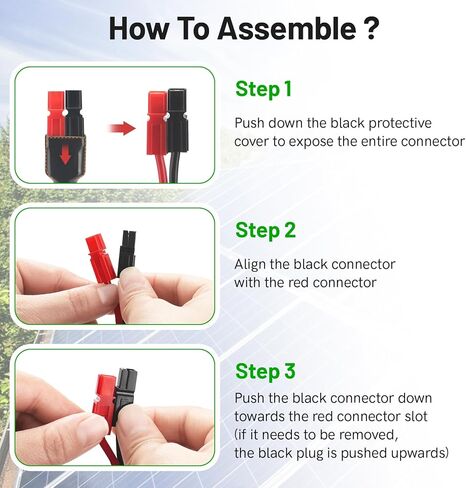 How To Assemble ?

Step 1

Push down the black protective cover to expose the entire connector

Step 2

Align the black connector with the red connector

Step 3

Push the black connector down towards the red connector slot (if it needs to be removed, the black plug is pushed upwards)