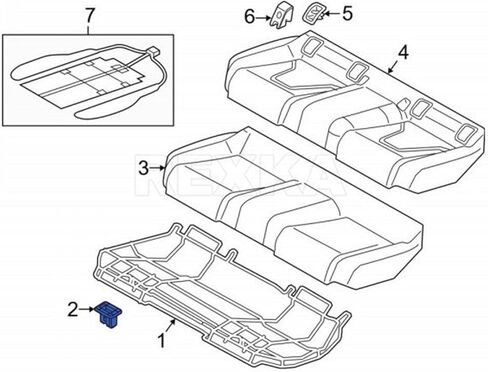 7
6
5
4
3
REXKA
2
1