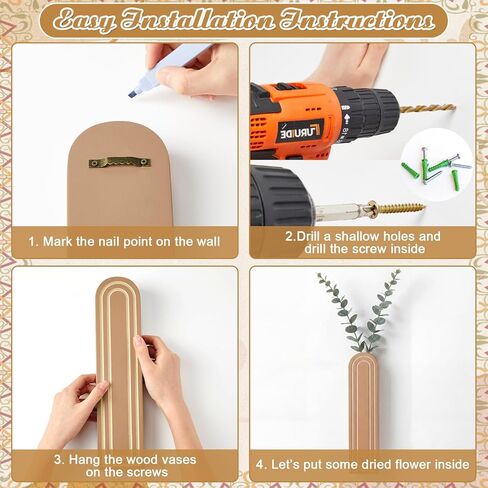 Easy Installation Instructions

1. Mark the nail point on the wall

FURUIDE

2.Drill a shallow holes and drill the screw inside

3. Hang the wood vases on the screws

4. Let's put some dried flower inside