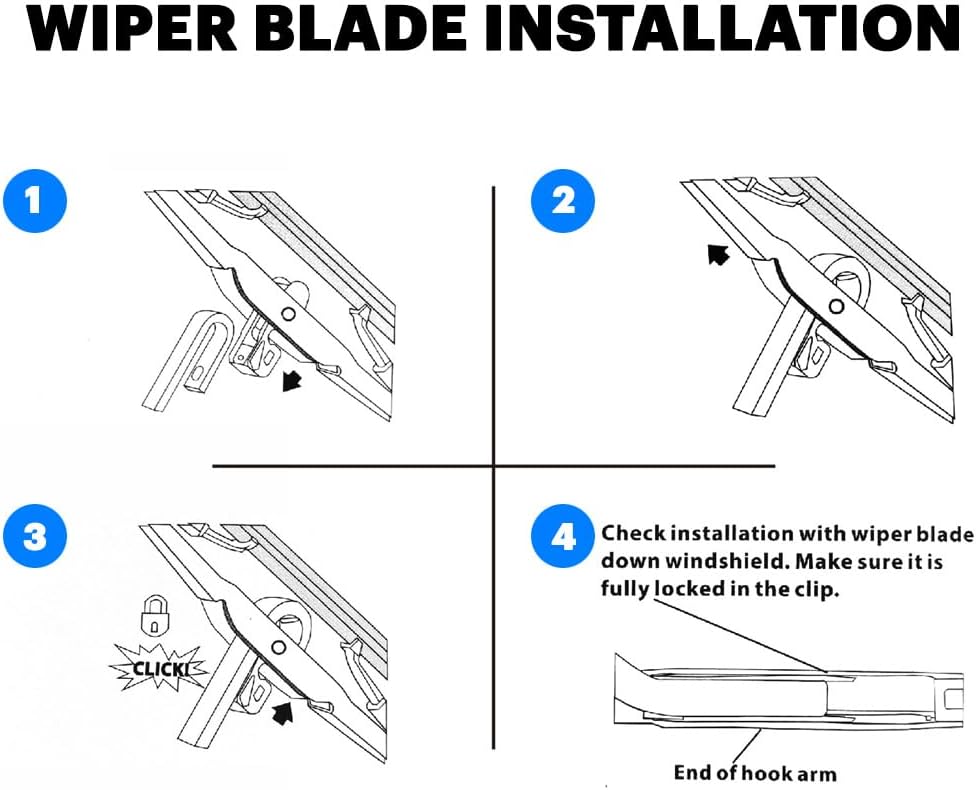 WIPER BLADE INSTALLATION

1

2

3

CLICK!

4 Check installation with wiper blade down windshield. Make sure it is fully locked in the clip.

End of hook arm