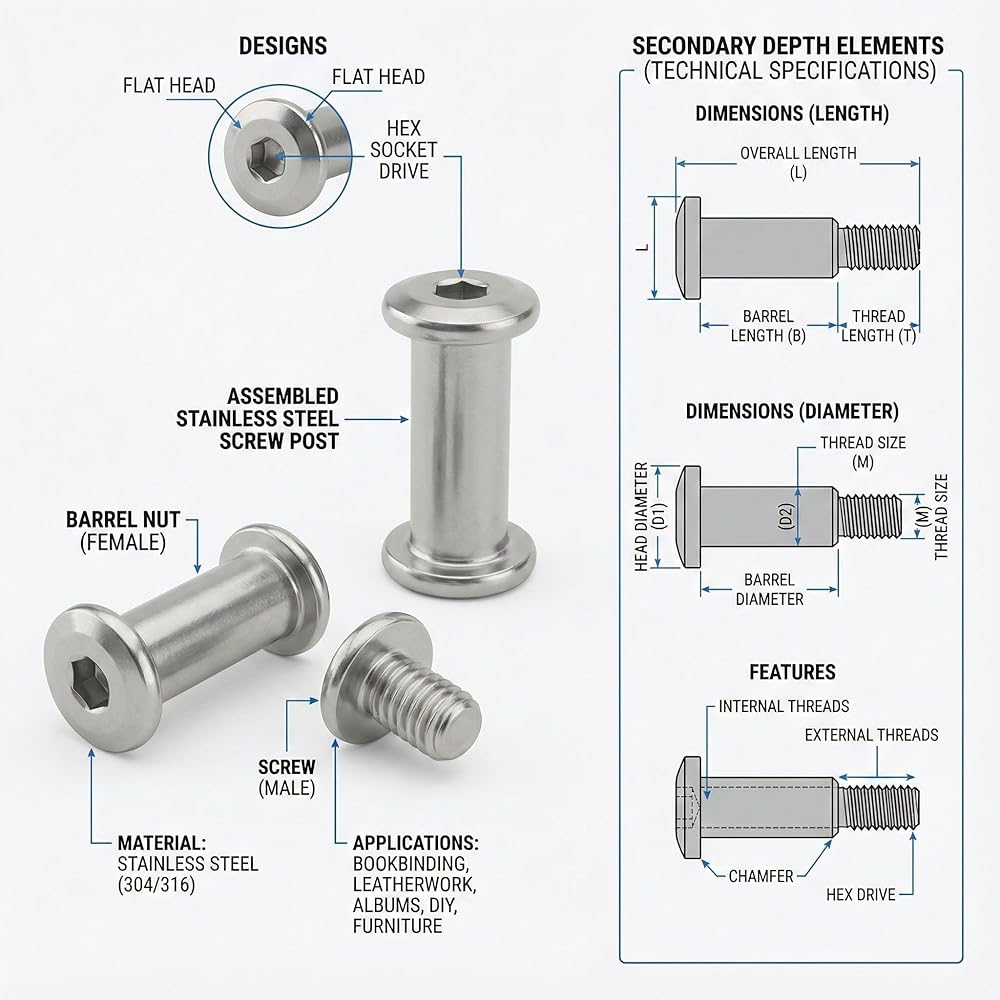 DESIGNS

FLAT HEAD

FLAT HEAD

HEX SOCKET DRIVE

ASSEMBLED STAINLESS STEEL SCREW POST

BARREL NUT (FEMALE)

SCREW (MALE)

MATERIAL: STAINLESS STEEL (304/316)

APPLICATIONS: BOOKBINDING, LEATHERWORK, ALBUMS, DIY, FURNITURE

SECONDARY DEPTH ELEMENTS (TECHNICAL SPECIFICATIONS)

DIMENSIONS (LENGTH)

OVERALL LENGTH (L)

L

BARREL LENGTH (B)

THREAD LENGTH (T)

DIMENSIONS (DIAMETER)

THREAD SIZE (M)

HEAD DIAMETER (D1)

(D2)

(M)

THREAD SIZE

BARREL DIAMETER

FEATURES

INTERNAL THREADS

EXTERNAL THREADS

CHAMFER

HEX DRIVE