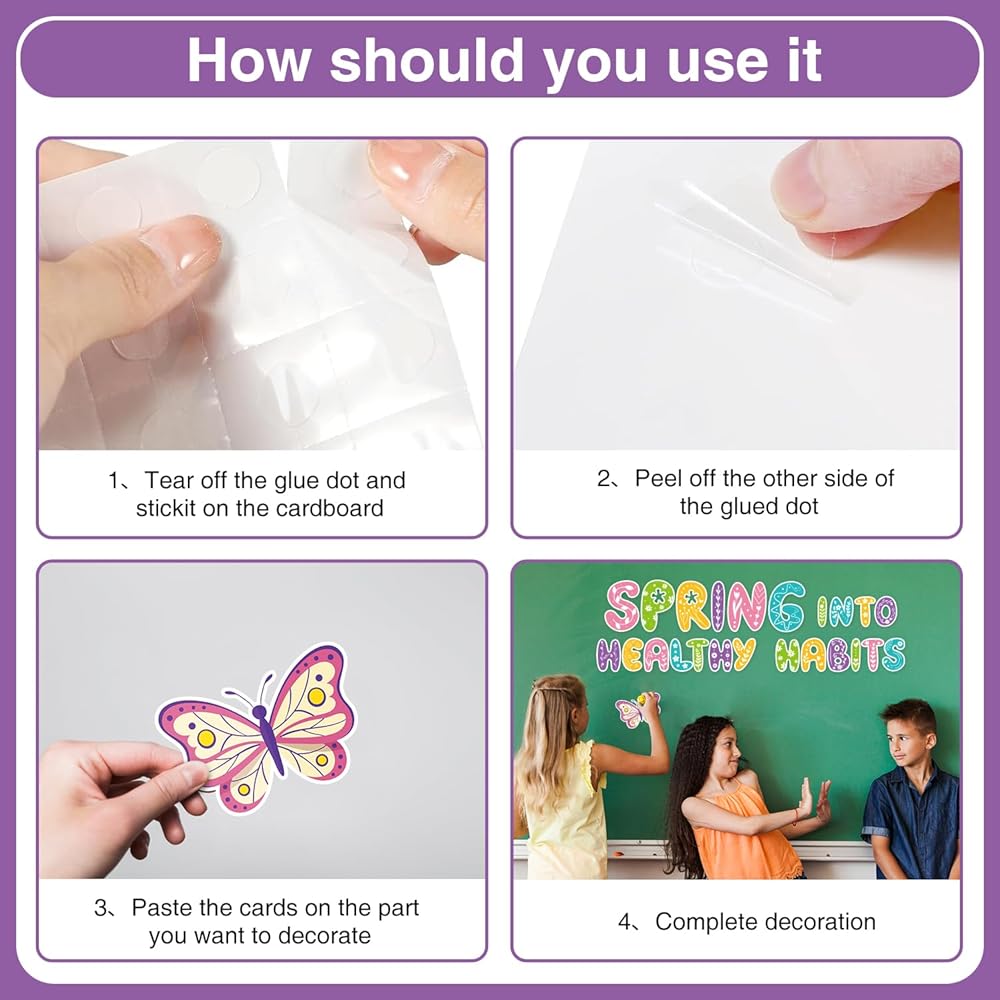 How should you use it

1、Tear off the glue dot and stickit on the cardboard

2、Peel off the other side of the glued dot

3、Paste the cards on the part you want to decorate

SPRING INTO HEALTHY HABITS

4、Complete decoration