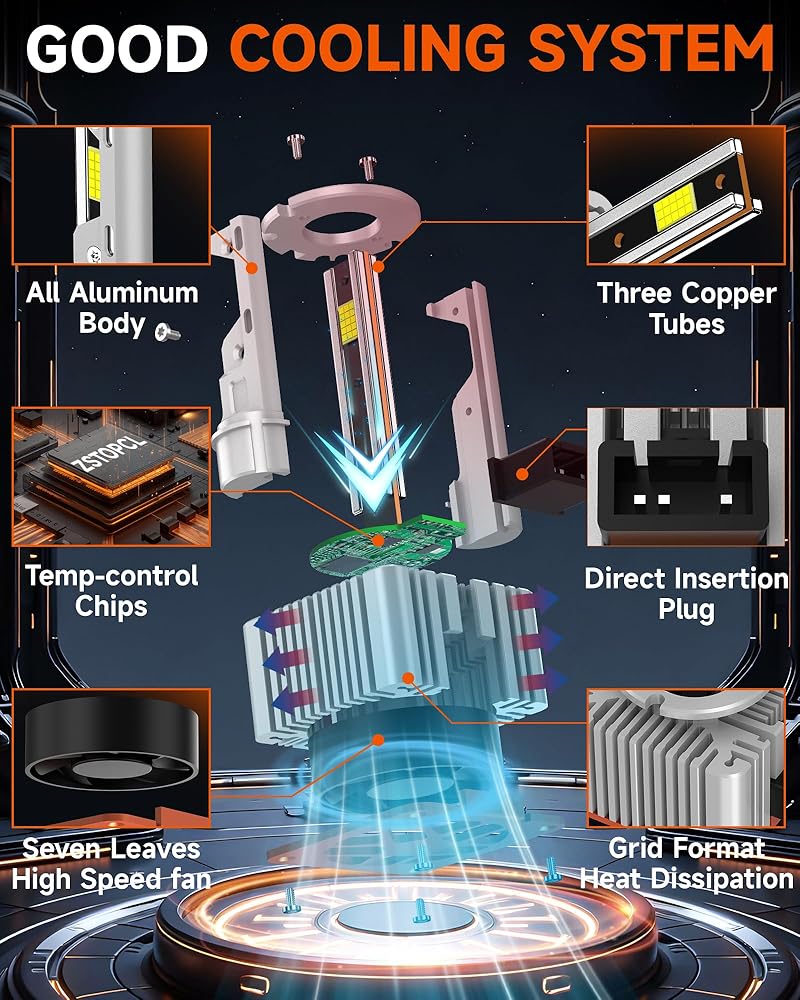 GOOD COOLING SYSTEM

All Aluminum Body

Three Copper Tubes

ZSTOPCL

Temp-control Chips

Direct Insertion Plug

Seven Leaves High Speed fan

Grid Format Heat Dissipation