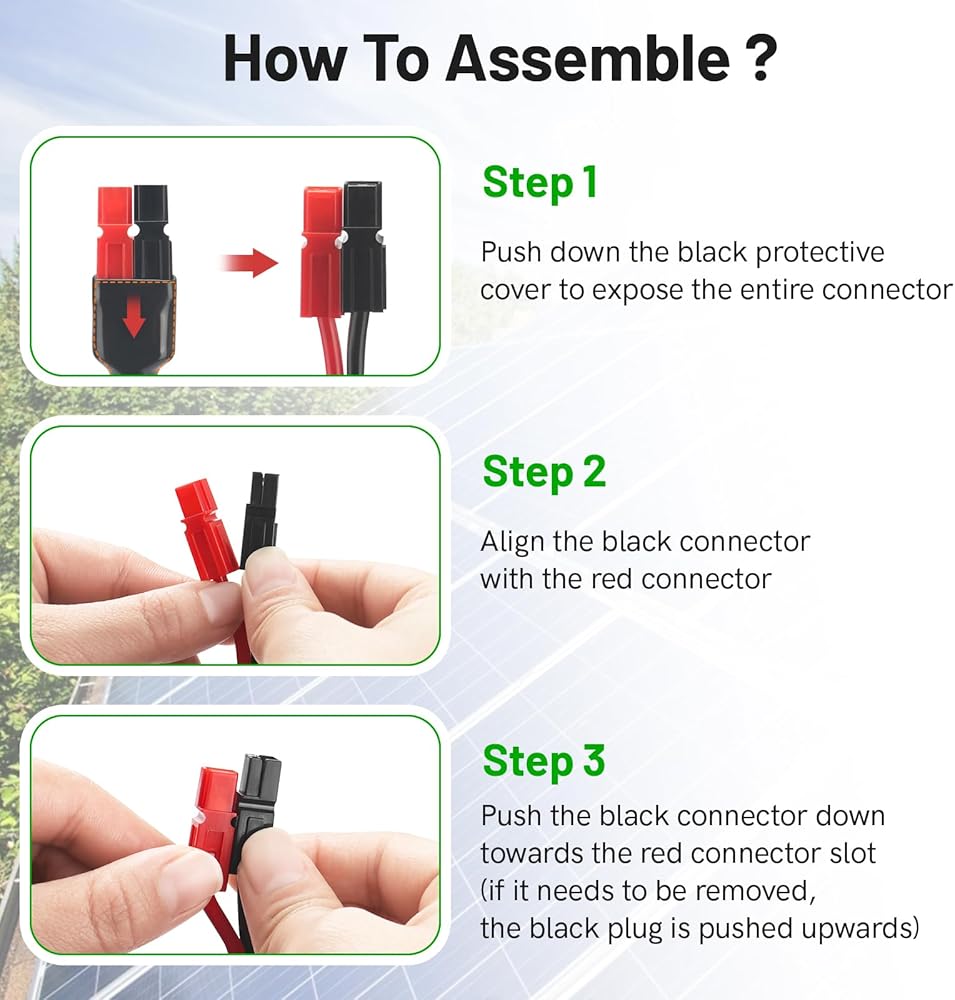 How To Assemble ?

Step 1

Push down the black protective cover to expose the entire connector

Step 2

Align the black connector with the red connector

Step 3

Push the black connector down towards the red connector slot (if it needs to be removed, the black plug is pushed upwards)