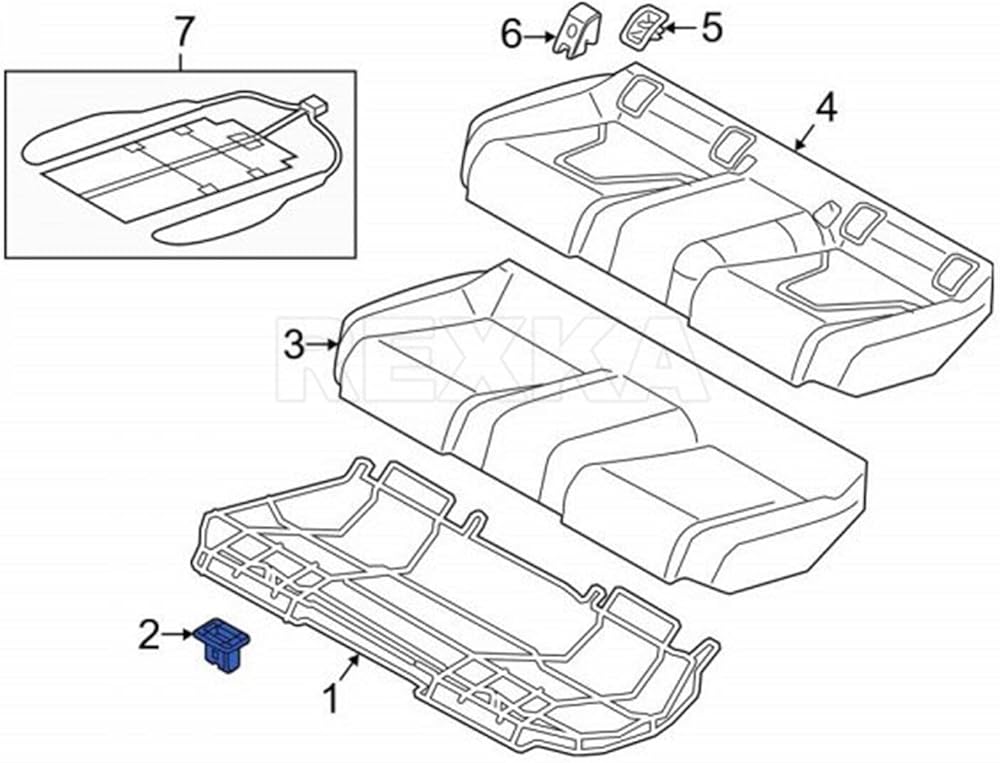 7
6
5
4
3
REXKA
2
1