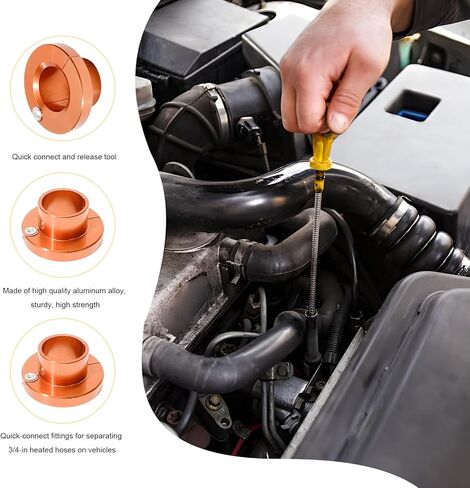 Quick connect and release tool

Made of high quality aluminum alloy, sturdy, high strength

Quick-connect fittings for separating 3/4-in heated hoses on vehicles