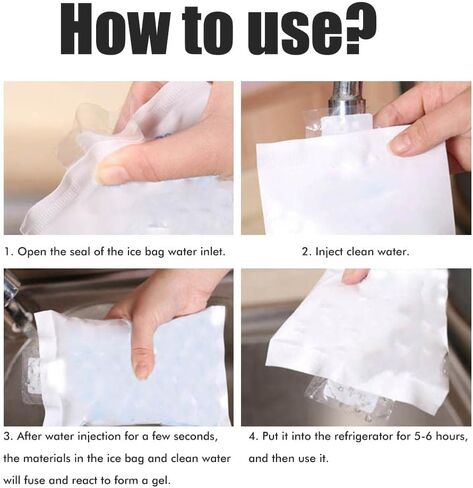 How to use?

1. Open the seal of the ice bag water inlet.

2. Inject clean water.

3. After water injection for a few seconds, the materials in the ice bag and clean water will fuse and react to form a gel.

4. Put it into the refrigerator for 5-6 hours, and then use it.