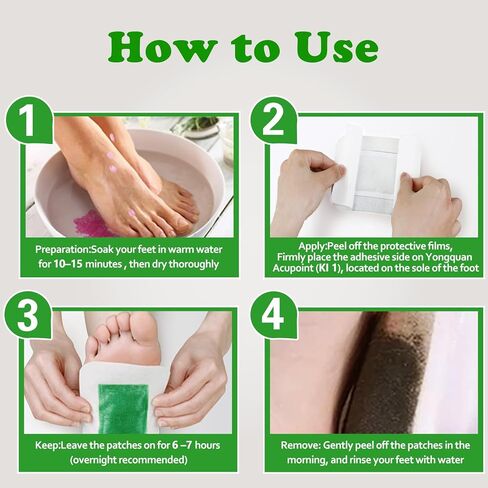 How to Use

1

Preparation:Soak your feet in warm water for 10–15 minutes , then dry thoroughly

2

Apply:Peel off the protective films, Firmly place the adhesive side on Yongquan Acupoint (KI 1), located on the sole of the foot

3

Keep:Leave the patches on for 6 –7 hours (overnight recommended)

4

Remove: Gently peel off the patches in the morning, and rinse your feet with water