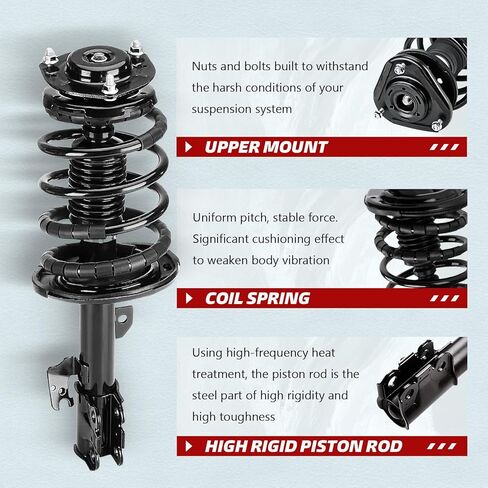 Nuts and bolts built to withstand the harsh conditions of your suspension system

UPPER MOUNT

Uniform pitch, stable force. Significant cushioning effect to weaken body vibration

COIL SPRING

Using high-frequency heat treatment, the piston rod is the steel part of high rigidity and high toughness

HIGH RIGID PISTON ROD