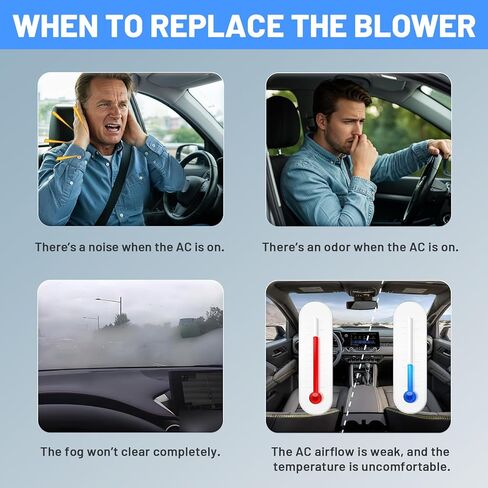 WHEN TO REPLACE THE BLOWER

There's a noise when the AC is on.

There's an odor when the AC is on.

The fog won't clear completely.

The AC airflow is weak, and the temperature is uncomfortable.