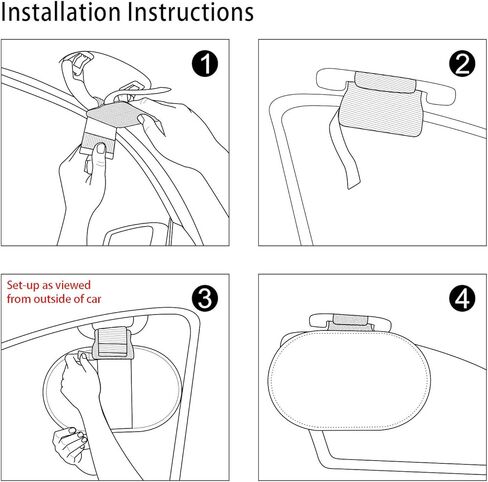 Installation Instructions

1

2

Set-up as viewed from outside of car

3

4