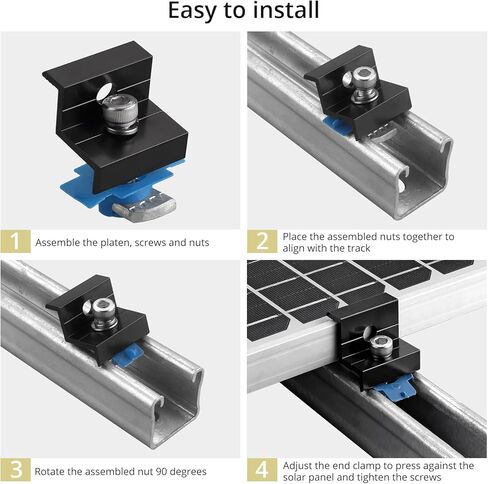 Easy to install

1 Assemble the platen, screws and nuts

2 Place the assembled nuts together to align with the track

3 Rotate the assembled nut 90 degrees

4 Adjust the end clamp to press against the solar panel and tighten the screws