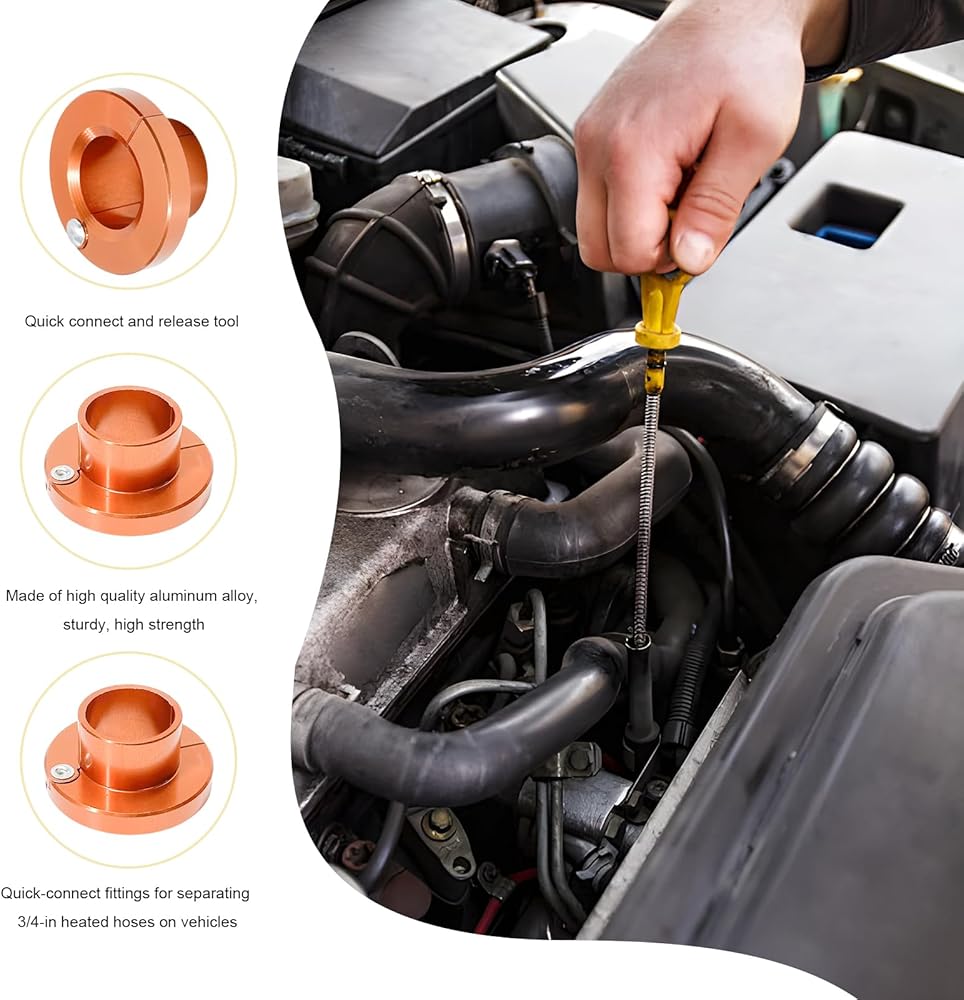 Quick connect and release tool

Made of high quality aluminum alloy, sturdy, high strength

Quick-connect fittings for separating 3/4-in heated hoses on vehicles