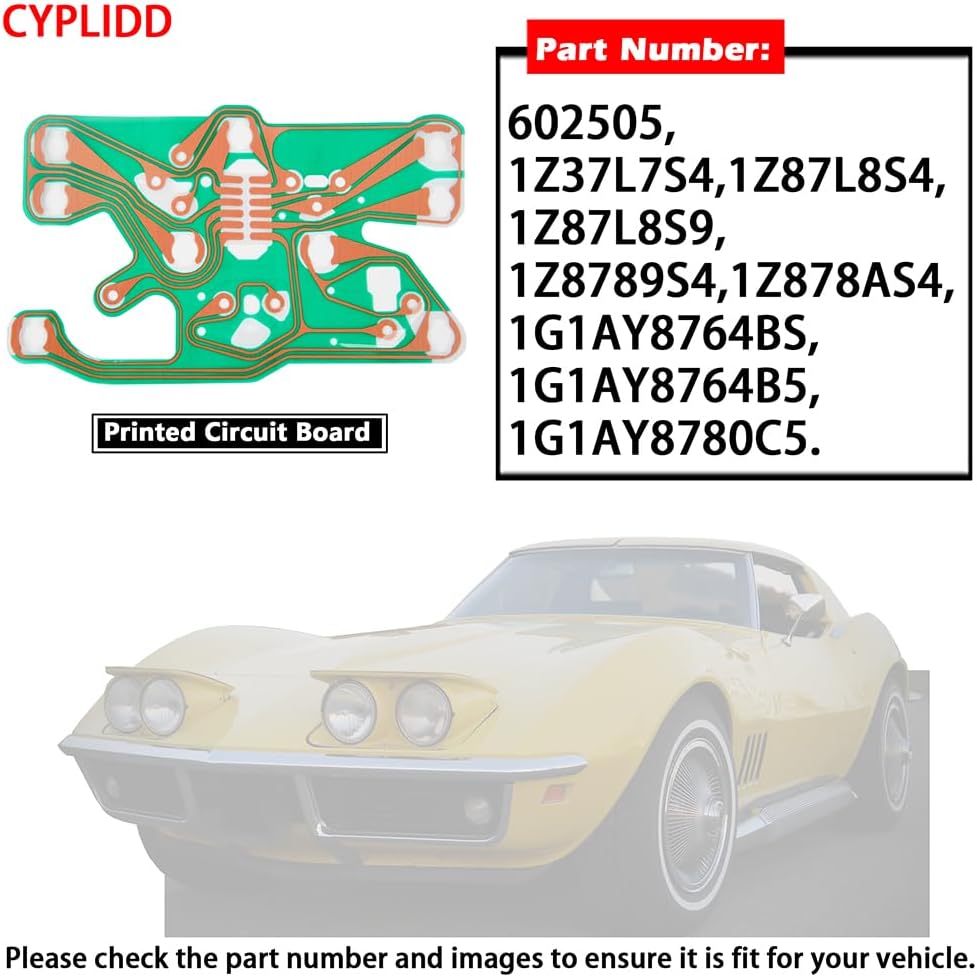 CYPLIDD

Printed Circuit Board

Part Number:

602505,
1Z37L7S4,1Z87L8S4,
1Z87L8S9,
1Z8789S4,1Z878AS4,
1G1AY8764BS,
1G1AY8764B5,
1G1AY8780C5.

Please check the part number and images to ensure it is fit for your vehicle.