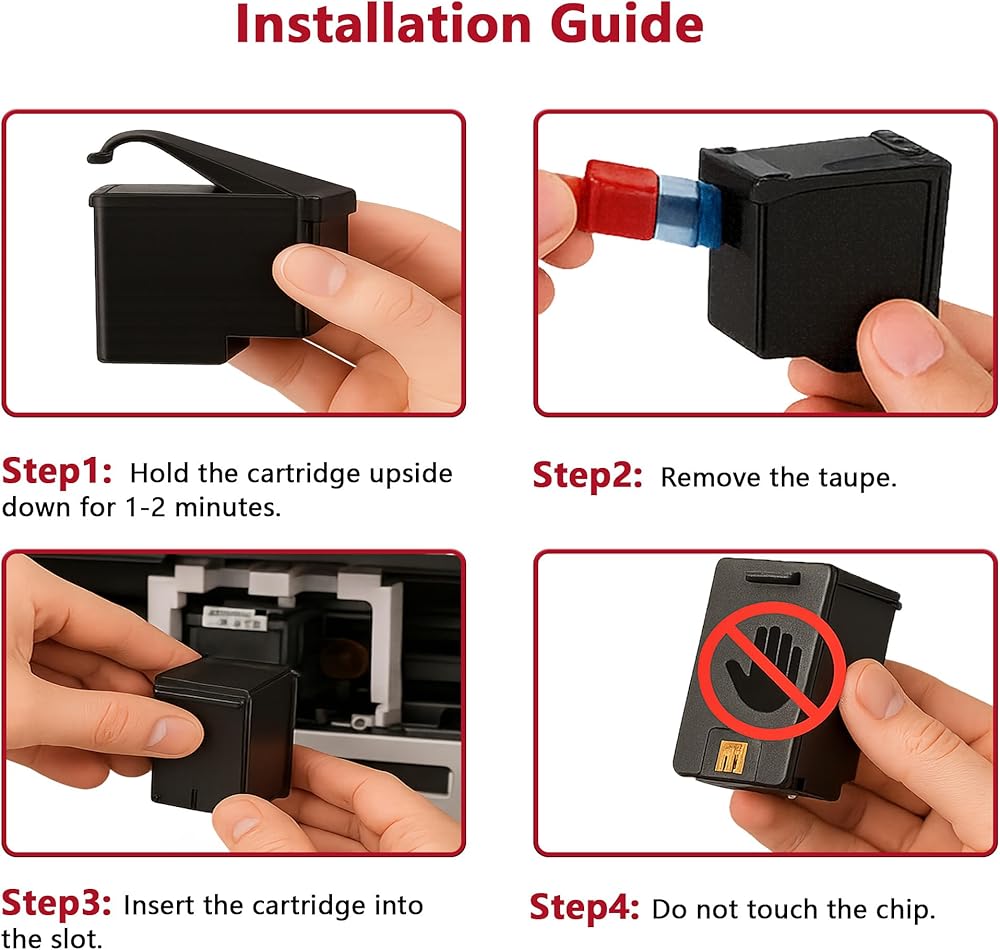 Installation Guide

Step1: Hold the cartridge upside down for 1-2 minutes.

Step2: Remove the taupe.

Step3: Insert the cartridge into the slot.

Step4: Do not touch the chip.