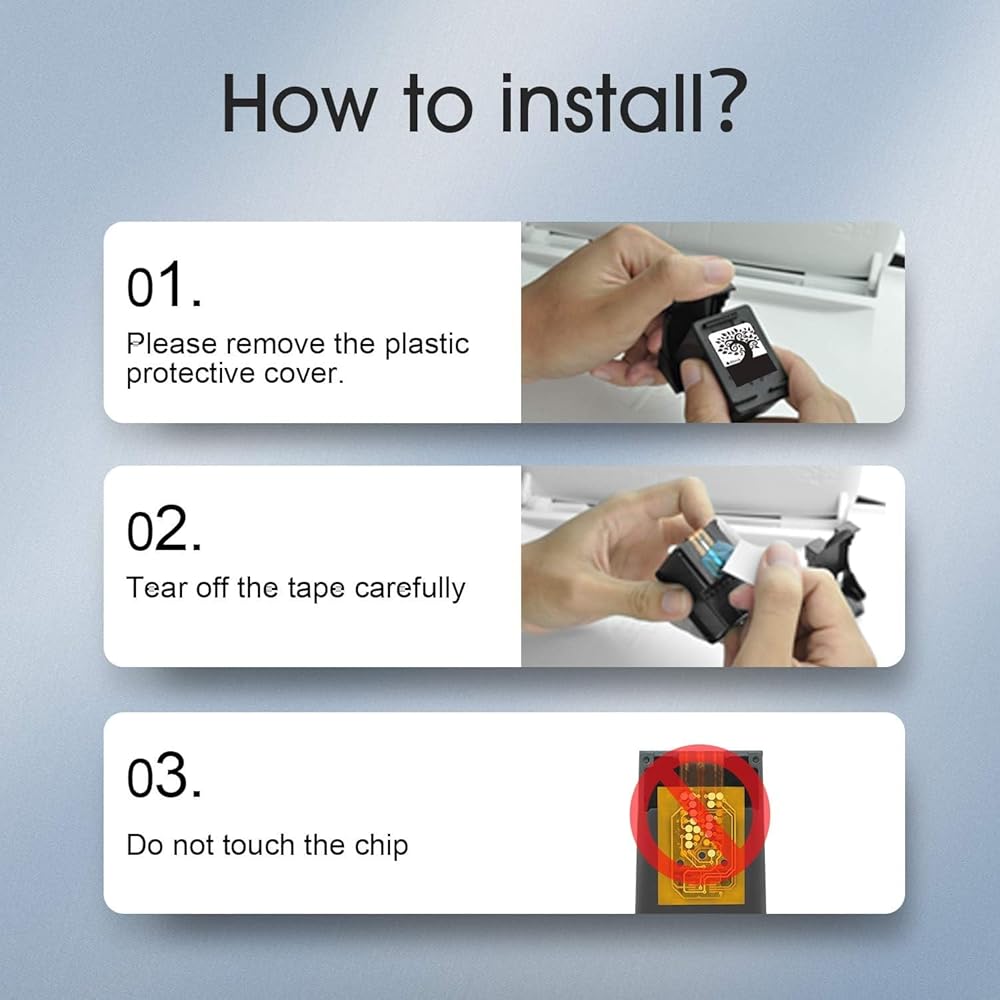 How to install?

01.
Please remove the plastic protective cover.

02.
Tear off the tape carefully

03.
Do not touch the chip