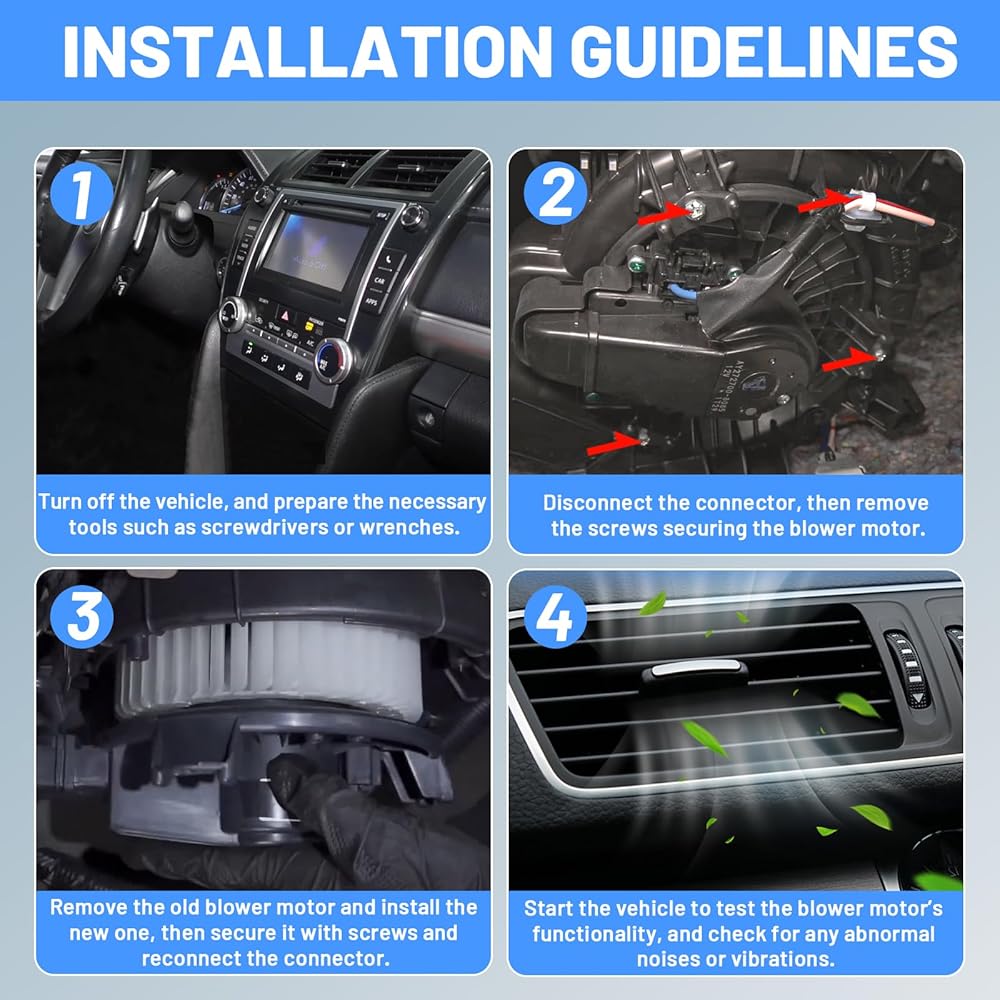 INSTALLATION GUIDELINES

1

Turn off the vehicle, and prepare the necessary tools such as screwdrivers or wrenches.

2

Disconnect the connector, then remove the screws securing the blower motor.

3

Remove the old blower motor and install the new one, then secure it with screws and reconnect the connector.

4

Start the vehicle to test the blower motor's functionality, and check for any abnormal noises or vibrations.