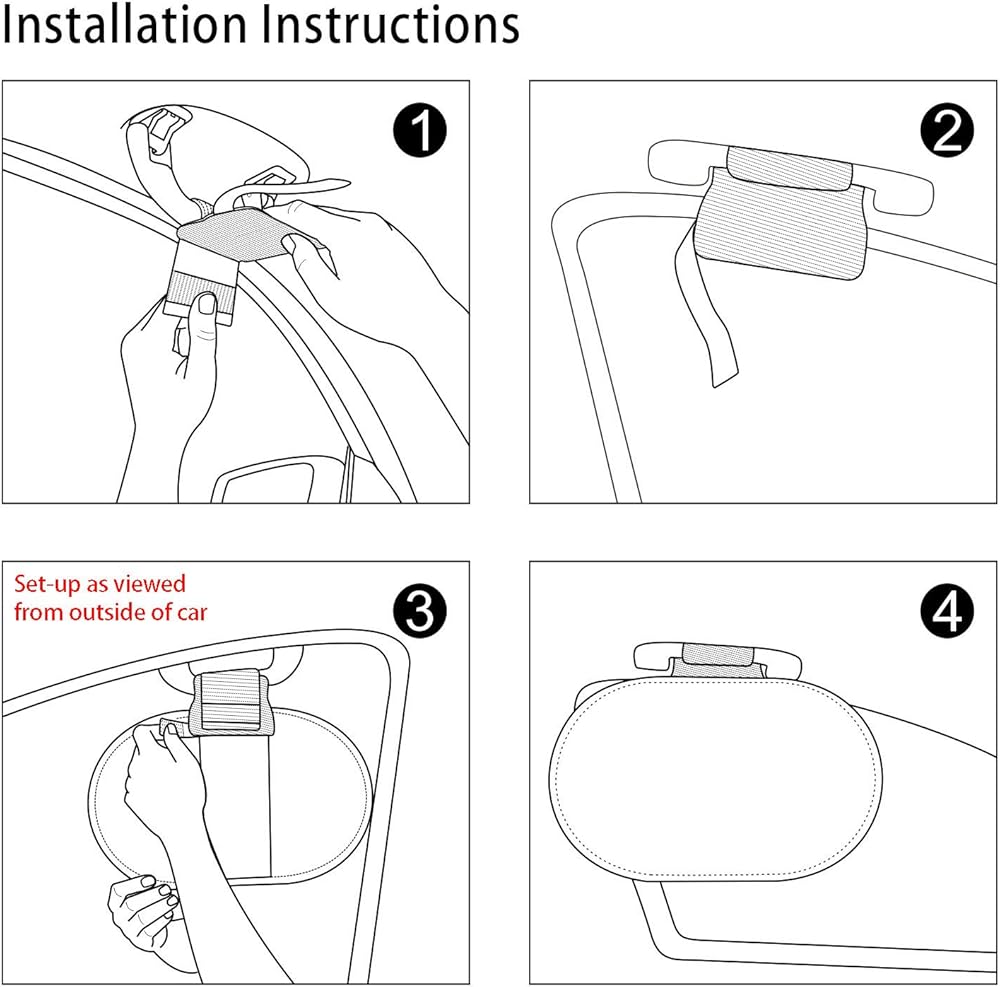 Installation Instructions

1

2

Set-up as viewed from outside of car

3

4