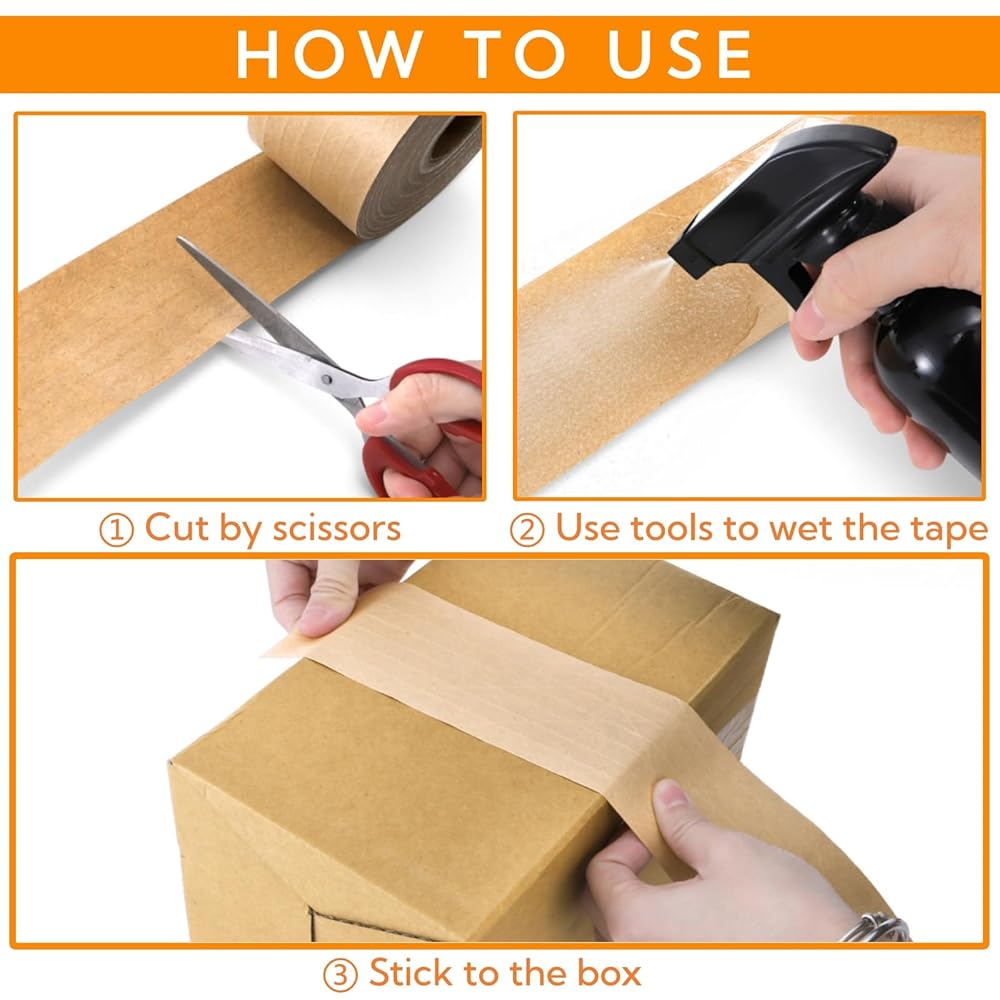 HOW TO USE

① Cut by scissors

② Use tools to wet the tape

③ Stick to the box