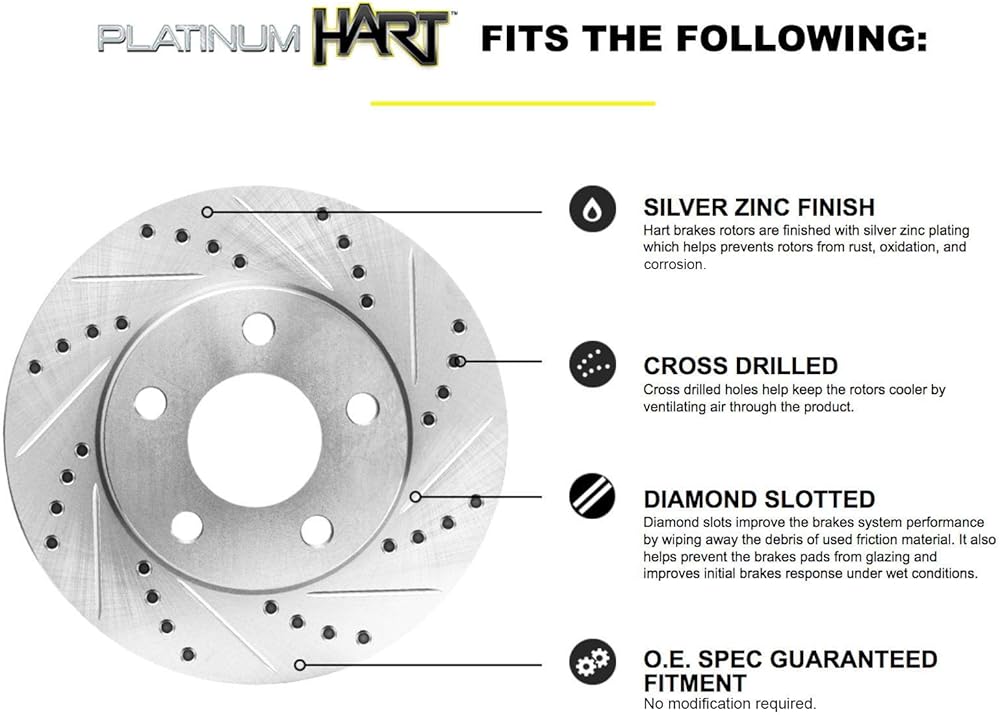 PLATINUM HART™ FITS THE FOLLOWING:

SILVER ZINC FINISH
Hart brakes rotors are finished with silver zinc plating which helps prevents rotors from rust, oxidation, and corrosion.

CROSS DRILLED
Cross drilled holes help keep the rotors cooler by ventilating air through the product.

DIAMOND SLOTTED
Diamond slots improve the brakes system performance by wiping away the debris of used friction material. It also helps prevent the brakes pads from glazing and improves initial brakes response under wet conditions.

O.E. SPEC GUARANTEED FITMENT
No modification required.