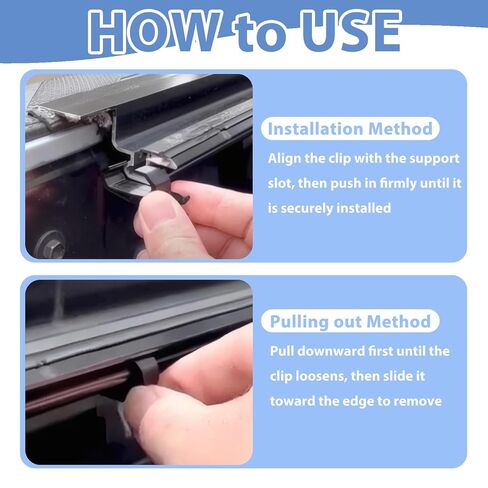 HOW to USE

Installation Method

Align the clip with the support slot, then push in firmly until it is securely installed

Pulling out Method

Pull downward first until the clip loosens, then slide it toward the edge to remove