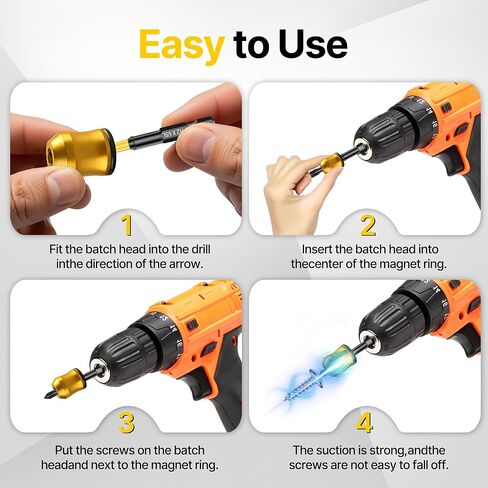 Easy to Use

1

Fit the batch head into the drill inthe direction of the arrow.

2

Insert the batch head into thecenter of the magnet ring.

3

Put the screws on the batch headand next to the magnet ring.

4

The suction is strong,andthe screws are not easy to fall off.