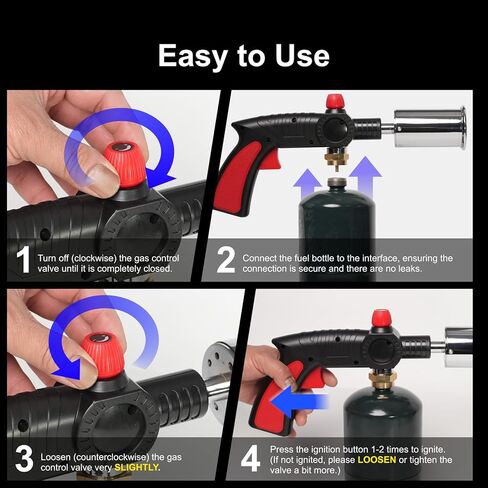 Easy to Use

1 Turn off (clockwise) the gas control valve until it is completely closed.

2 Connect the fuel bottle to the interface, ensuring the connection is secure and there are no leaks.

3 Loosen (counterclockwise) the gas control valve very SLIGHTLY.

4 Press the ignition button 1-2 times to ignite. (If not ignited, please LOOSEN or tighten the valve a bit more.)