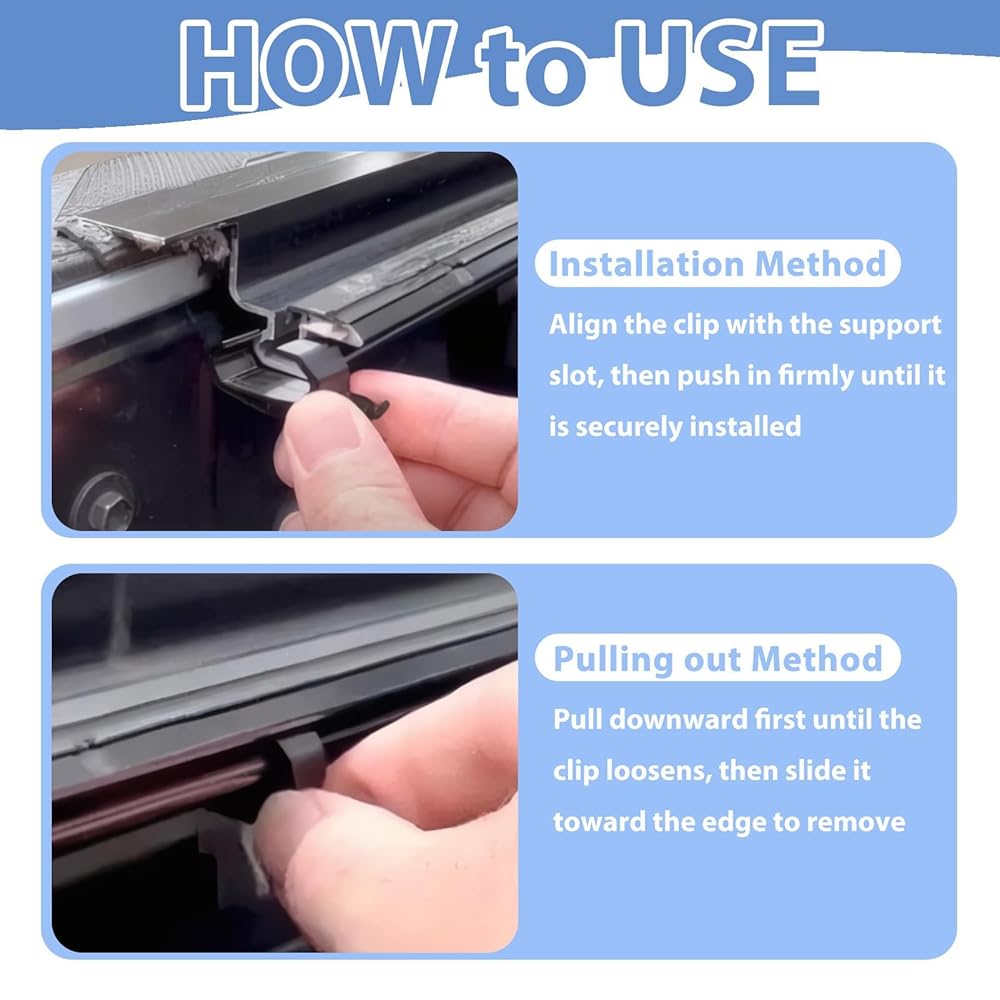 HOW to USE

Installation Method

Align the clip with the support slot, then push in firmly until it is securely installed

Pulling out Method

Pull downward first until the clip loosens, then slide it toward the edge to remove