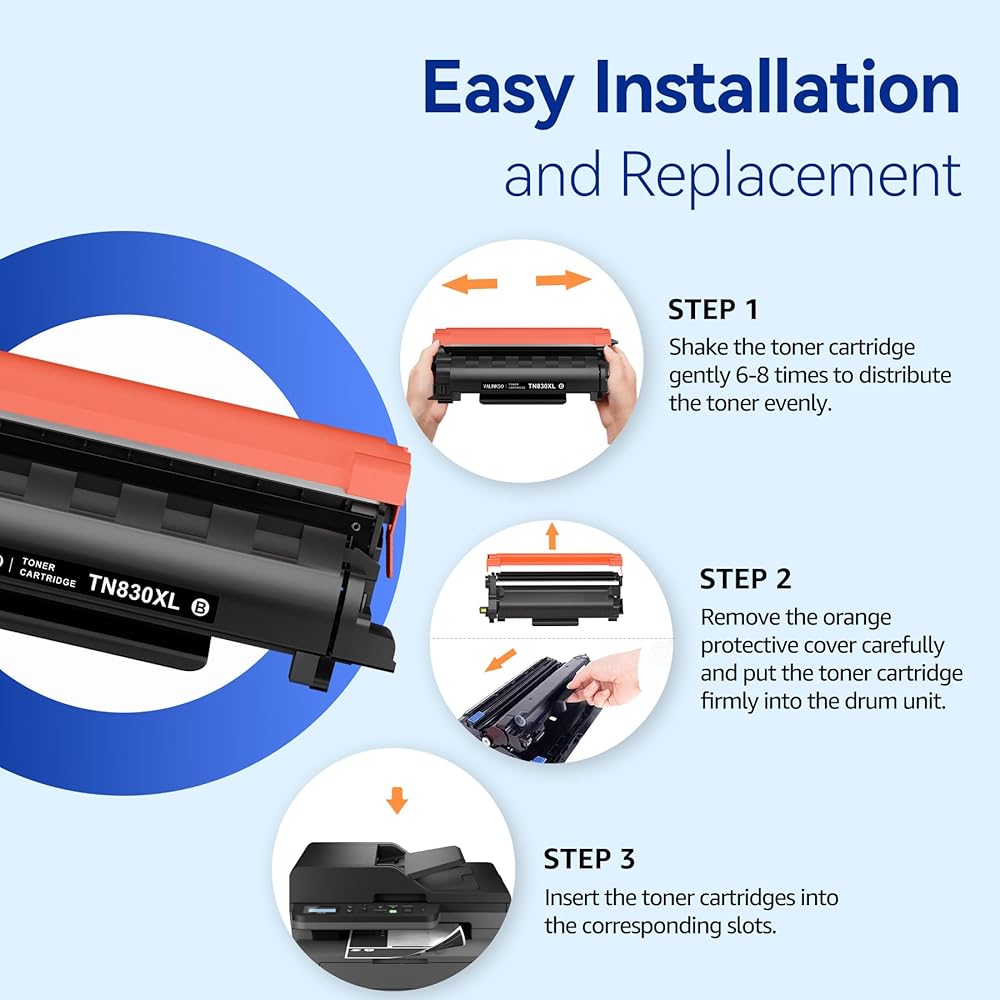 Easy Installation
and Replacement

TONER CARTRIDGE TN830XL B

VALINKSO TONER CARTRIDGE TN830XL B

STEP 1
Shake the toner cartridge gently 6-8 times to distribute the toner evenly.

STEP 2
Remove the orange protective cover carefully and put the toner cartridge firmly into the drum unit.

STEP 3
Insert the toner cartridges into the corresponding slots.