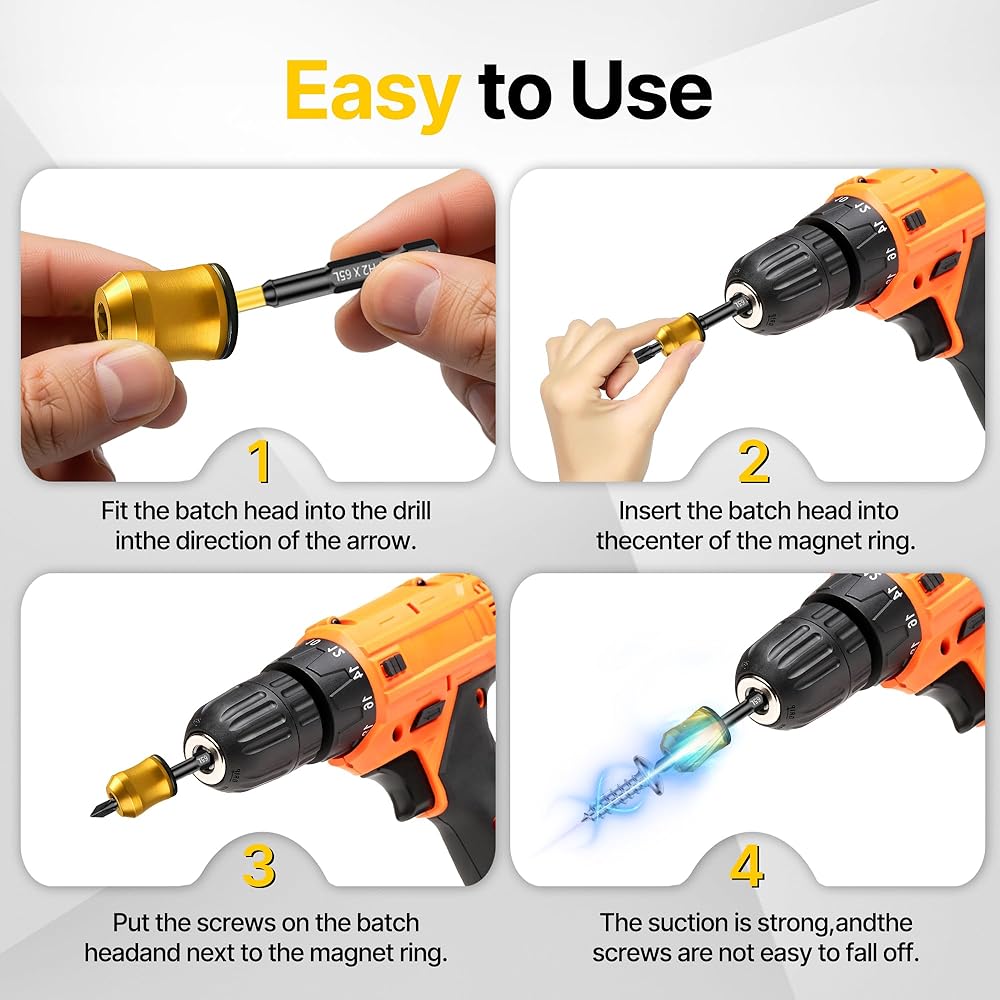 Easy to Use

PH2 X 65L

1

Fit the batch head into the drill inthe direction of the arrow.

2

Insert the batch head into thecenter of the magnet ring.

3

Put the screws on the batch headand next to the magnet ring.

4

The suction is strong,andthe screws are not easy to fall off.