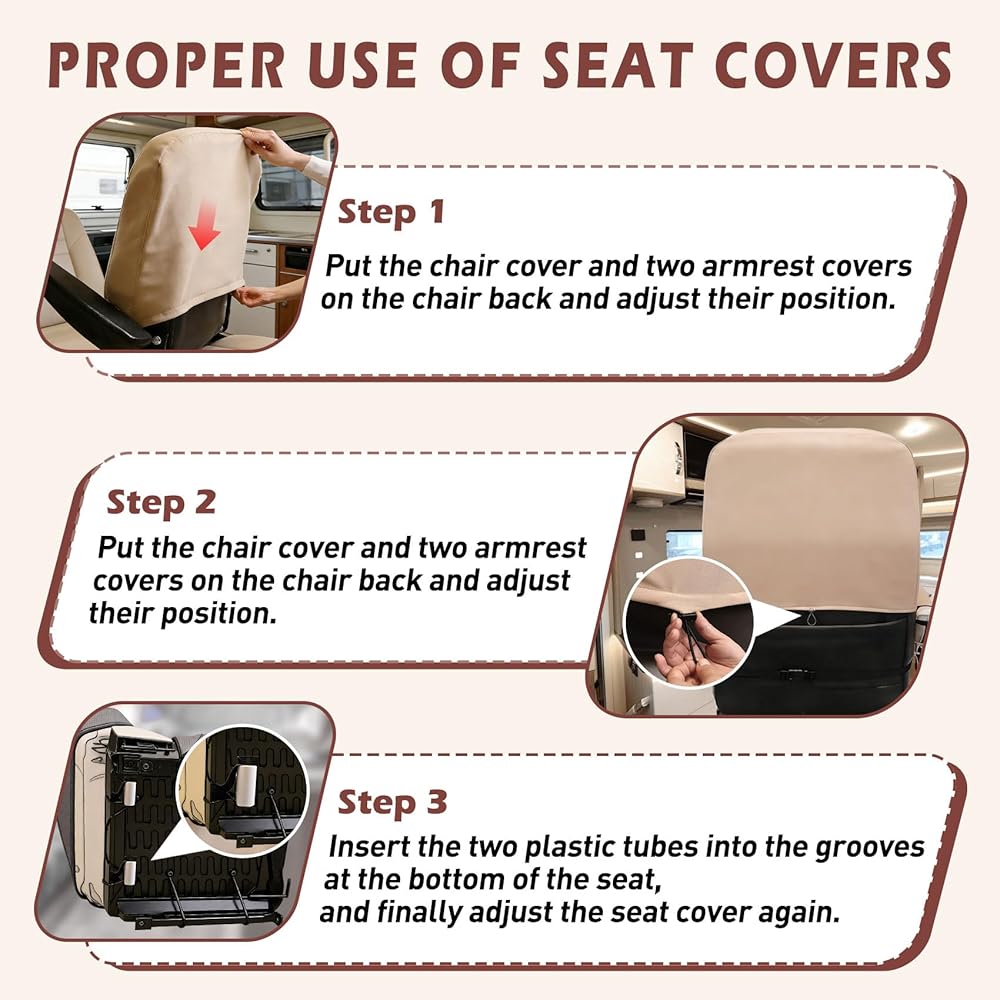 PROPER USE OF SEAT COVERS

Step 1

Put the chair cover and two armrest covers on the chair back and adjust their position.

Step 2

Put the chair cover and two armrest covers on the chair back and adjust their position.

Step 3

Insert the two plastic tubes into the grooves at the bottom of the seat, and finally adjust the seat cover again.