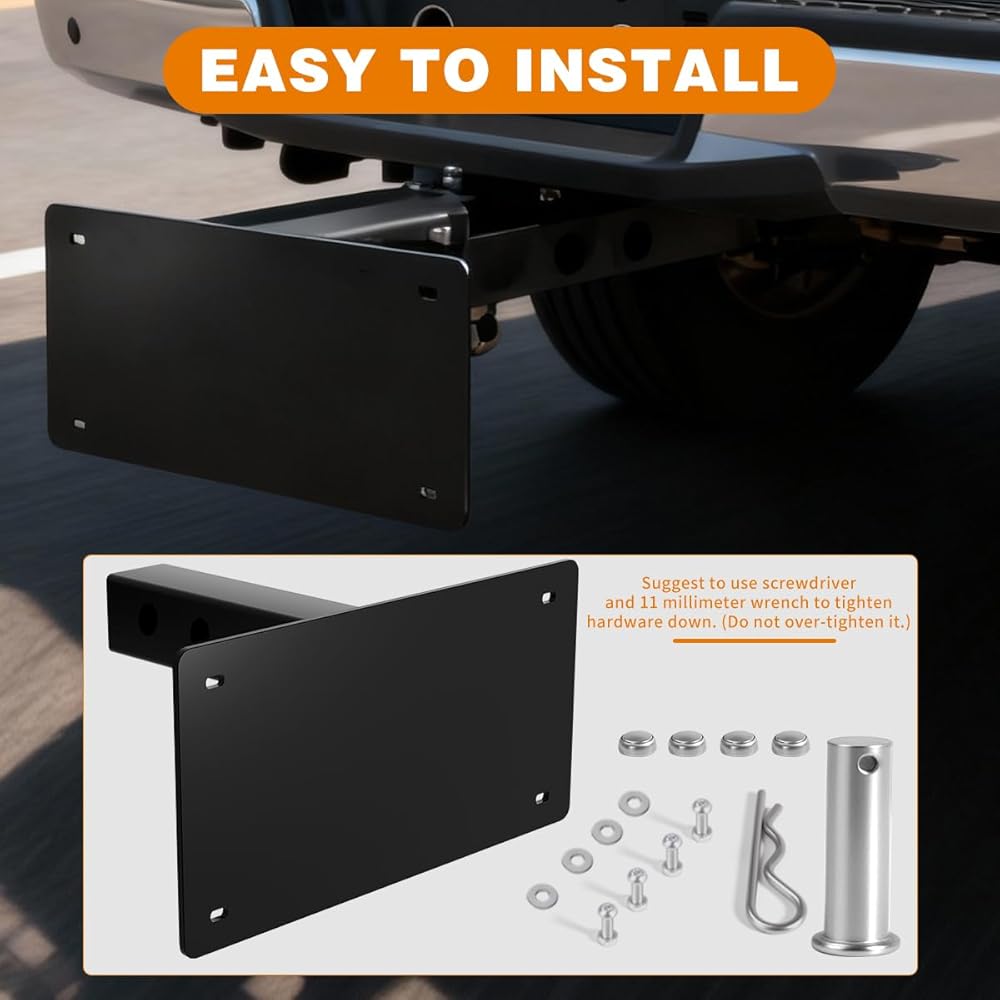 EASY TO INSTALL

Suggest to use screwdriver and 11 millimeter wrench to tighten hardware down. (Do not over-tighten it.)