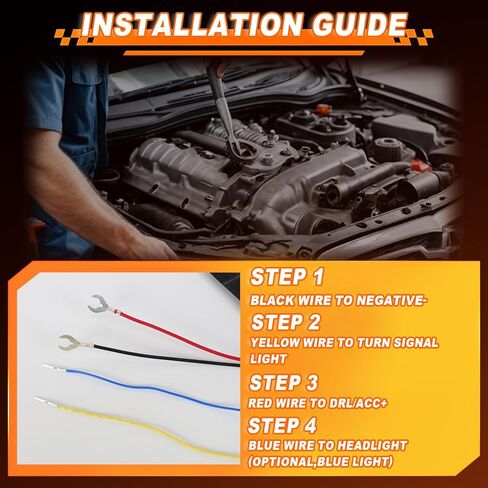 INSTALLATION GUIDE

STEP 1
BLACK WIRE TO NEGATIVE-

STEP 2
YELLOW WIRE TO TURN SIGNAL LIGHT

STEP 3
RED WIRE TO DRL/ACC+

STEP 4
BLUE WIRE TO HEADLIGHT (OPTIONAL,BLUE LIGHT)