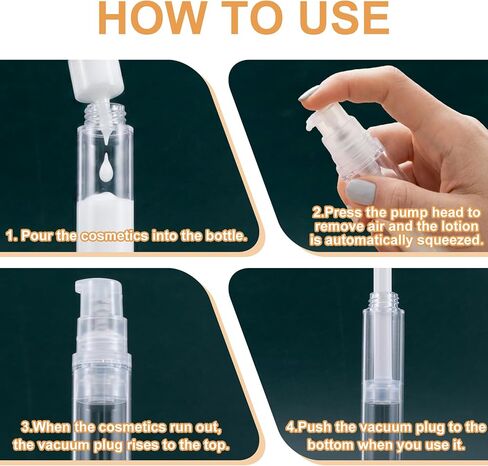 HOW TO USE

1. Pour the cosmetics into the bottle.

2.Press the pump head to remove air and the lotion is automatically squeezed.

3.When the cosmetics run out, the vacuum plug rises to the top.

4.Push the vacuum plug to the bottom when you use it.