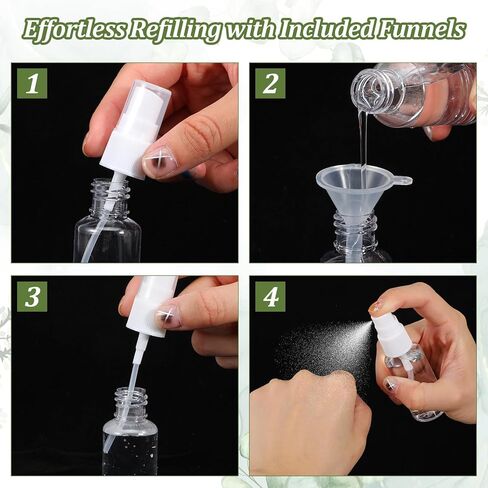 Effortless Refilling with Included Funnels

1

2

3

4