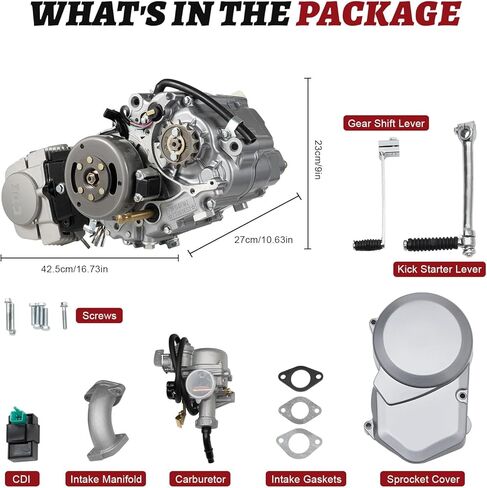 WHAT'S IN THE PACKAGE

23cm/9in

27cm/10.63in

42.5cm/16.73in

Gear Shift Lever

Kick Starter Lever

Screws

CDI

Intake Manifold

Carburetor

Intake Gaskets

Sprocket Cover