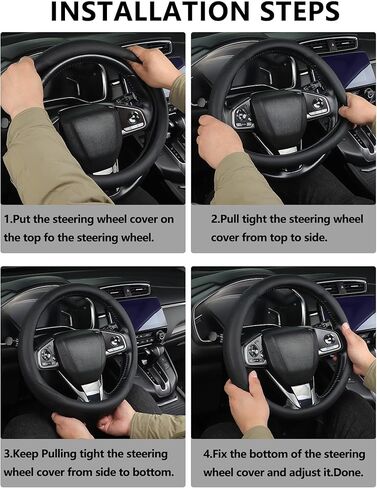 INSTALLATION STEPS

1.Put the steering wheel cover on the top fo the steering wheel.

2.Pull tight the steering wheel cover from top to side.

3.Keep Pulling tight the steering wheel cover from side to bottom.

4.Fix the bottom of the steering wheel cover and adjust it.Done.