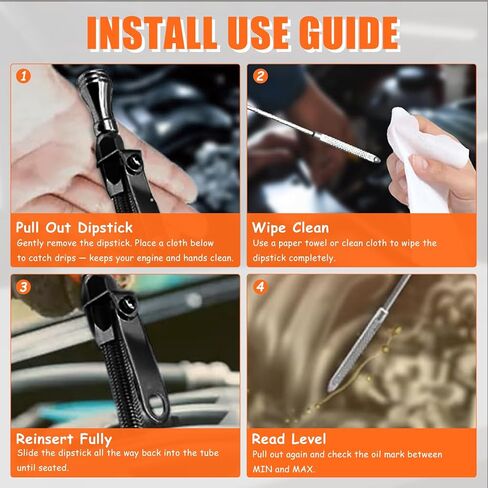 INSTALL USE GUIDE

1

Pull Out Dipstick
Gently remove the dipstick. Place a cloth below to catch drips — keeps your engine and hands clean.

2

Wipe Clean
Use a paper towel or clean cloth to wipe the dipstick completely.

3

Reinsert Fully
Slide the dipstick all the way back into the tube until seated.

4

Read Level
Pull out again and check the oil mark between MIN and MAX.