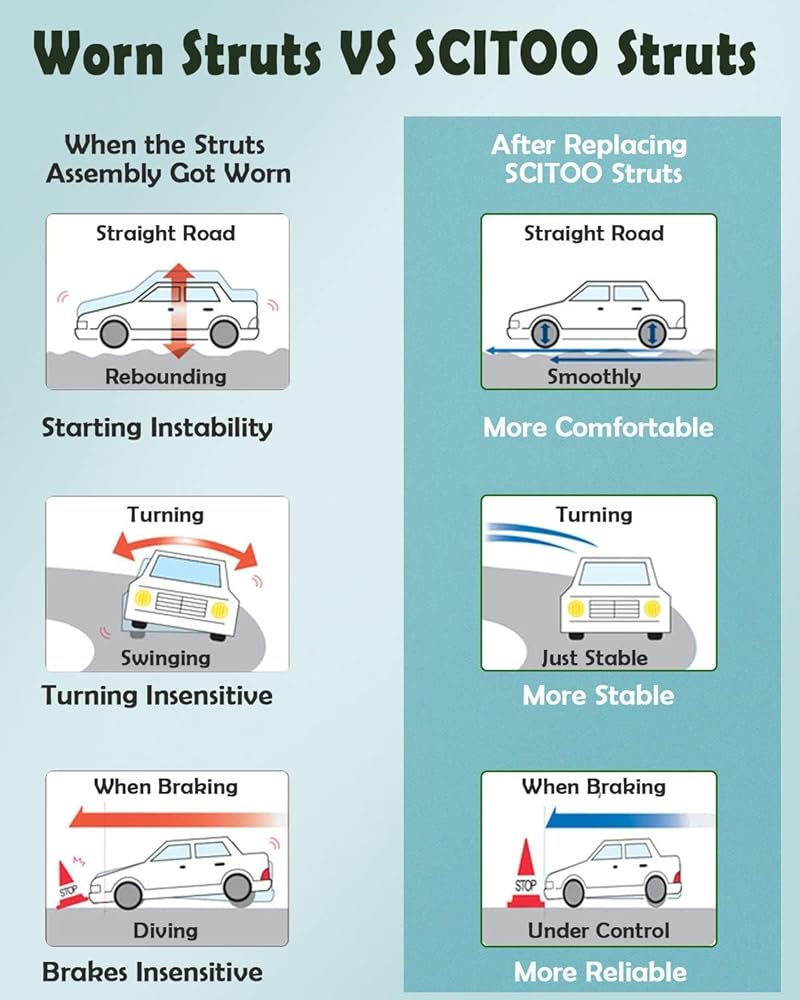 Worn Struts VS SCITOO Struts

When the Struts Assembly Got Worn

Straight Road

Rebounding

Starting Instability

Turning

Swinging

Turning Insensitive

When Braking

STOP

Diving

Brakes Insensitive

After Replacing SCITOO Struts

Straight Road

Smoothly

More Comfortable

Turning

Just Stable

More Stable

When Braking

STOP

Under Control

More Reliable