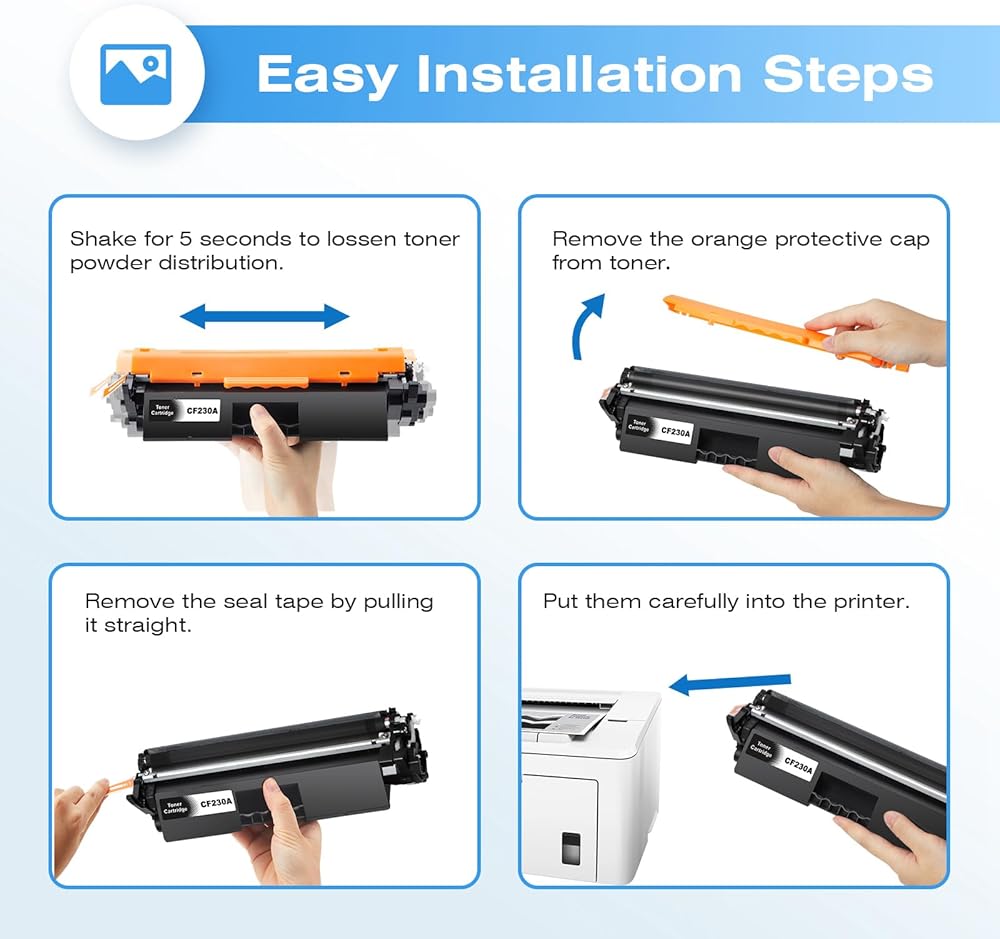 Easy Installation Steps

Shake for 5 seconds to lossen toner powder distribution.

Toner Cartridge CF230A

Remove the orange protective cap from toner.

Toner Cartridge CF230A

Remove the seal tape by pulling it straight.

Toner Cartridge CF230A

Put them carefully into the printer.

Toner Cartridge CF230A