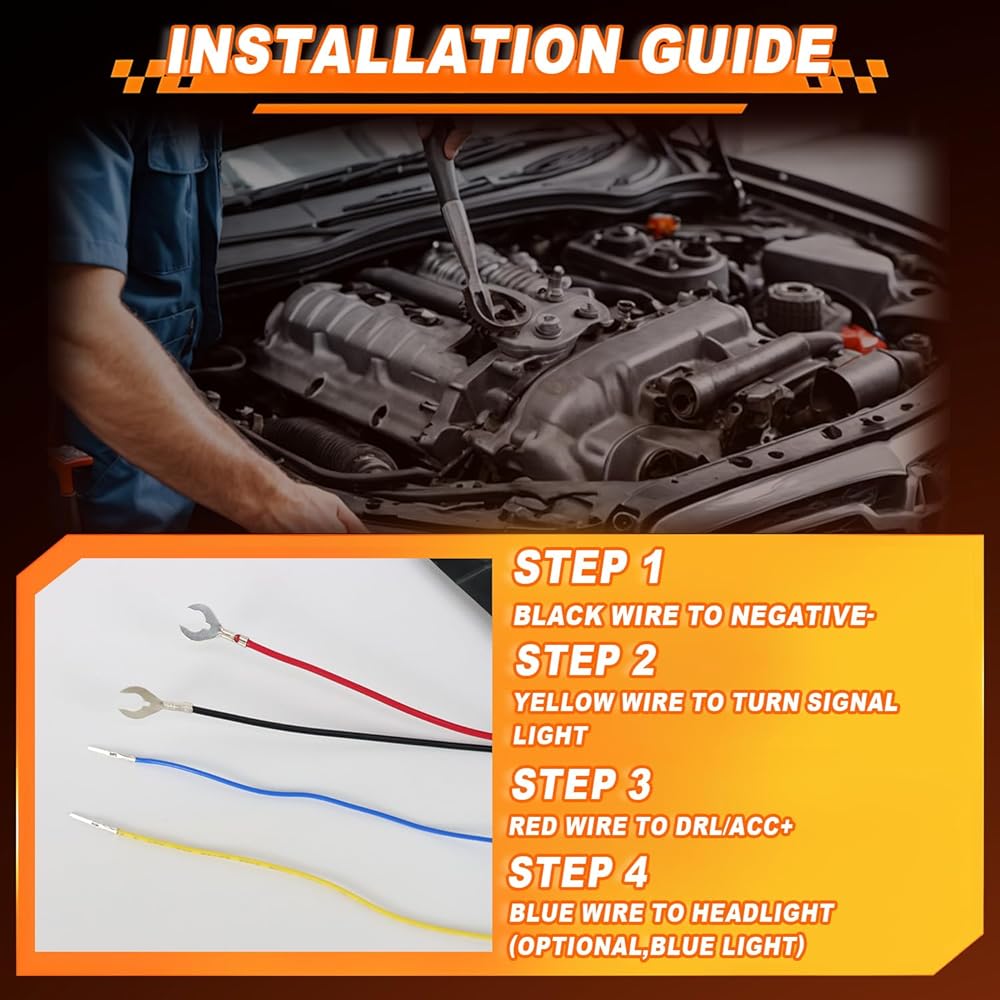 INSTALLATION GUIDE

STEP 1
BLACK WIRE TO NEGATIVE-

STEP 2
YELLOW WIRE TO TURN SIGNAL LIGHT

STEP 3
RED WIRE TO DRL/ACC+

STEP 4
BLUE WIRE TO HEADLIGHT (OPTIONAL,BLUE LIGHT)