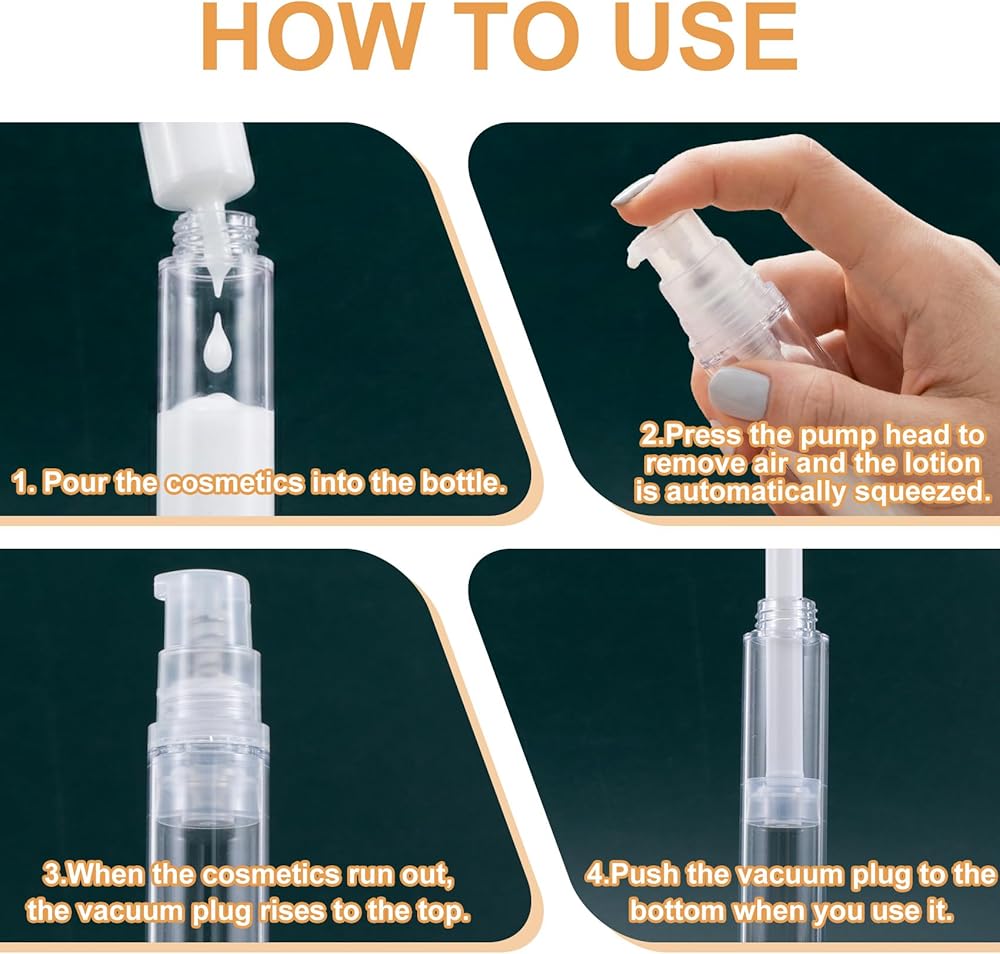 HOW TO USE

1. Pour the cosmetics into the bottle.

2.Press the pump head to remove air and the lotion is automatically squeezed.

3.When the cosmetics run out, the vacuum plug rises to the top.

4.Push the vacuum plug to the bottom when you use it.