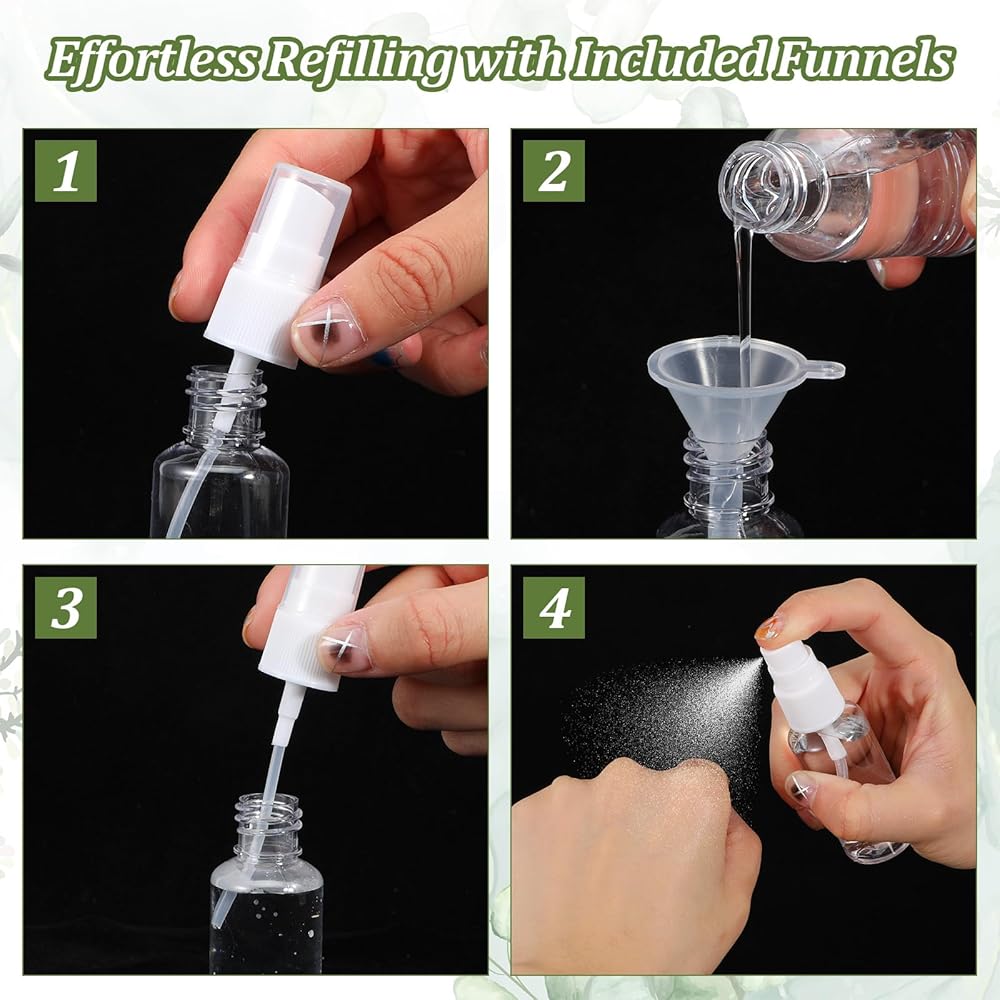 Effortless Refilling with Included Funnels

1

2

3

4