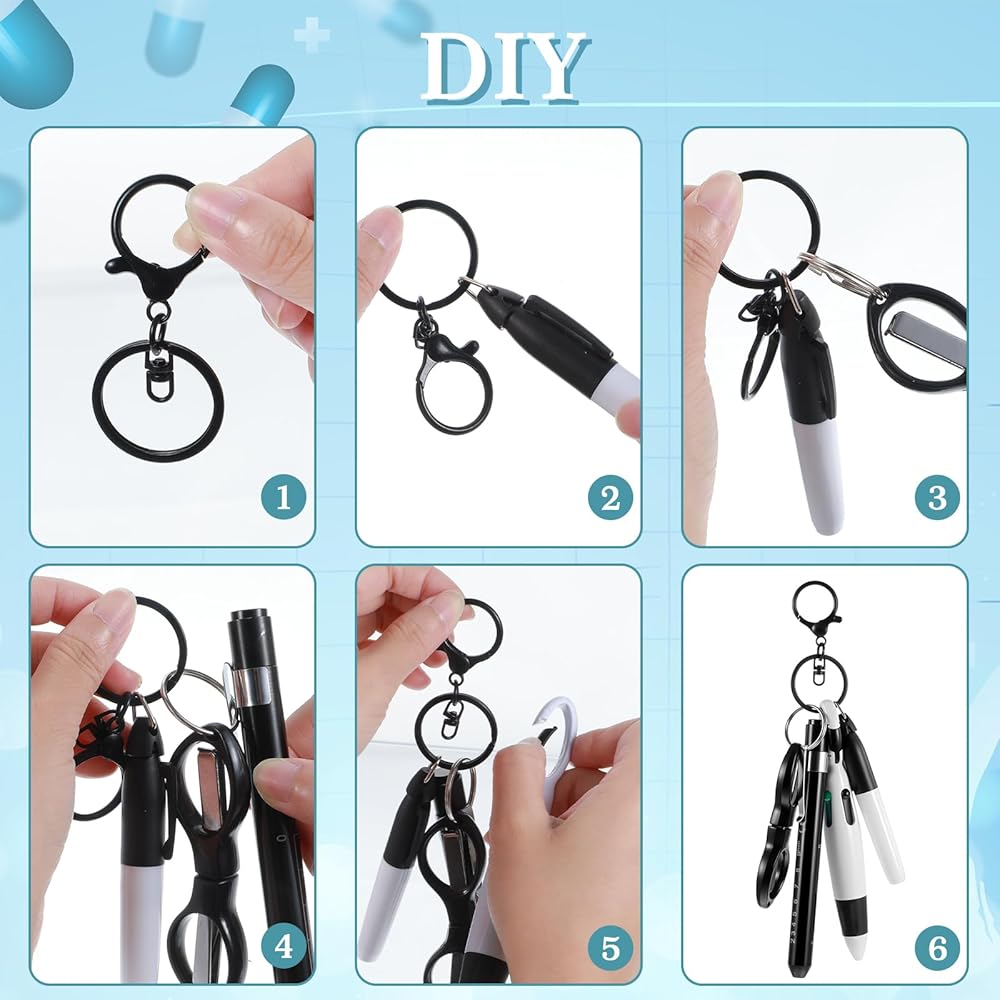 DIY

1

2

3

4

5

6