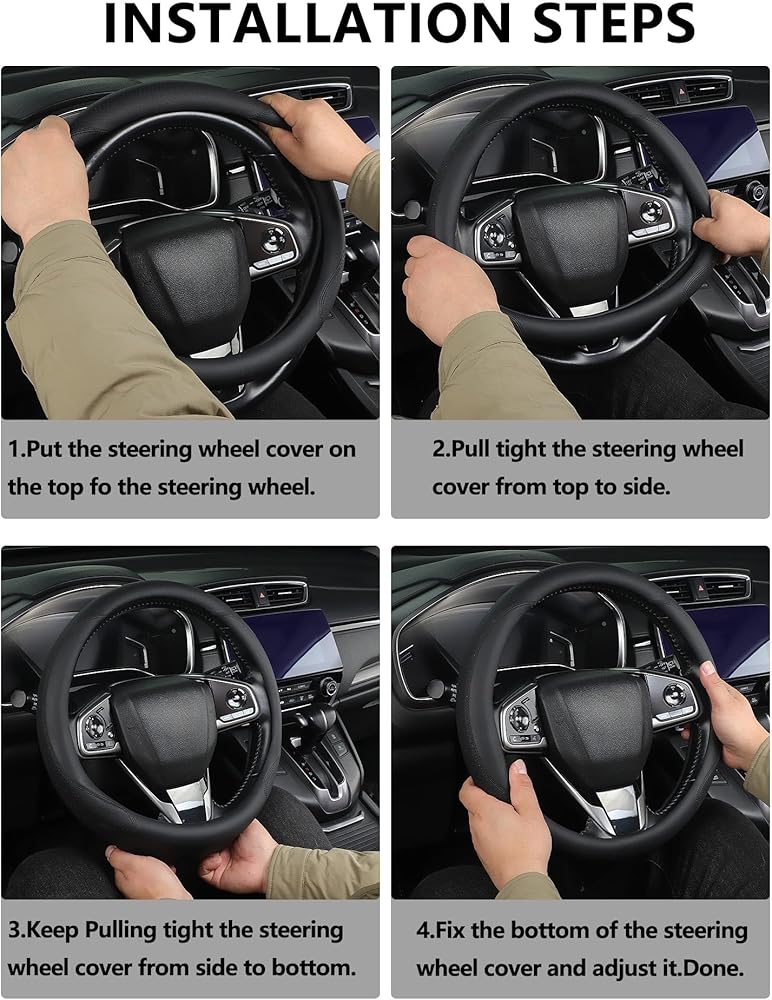 INSTALLATION STEPS

1.Put the steering wheel cover on the top fo the steering wheel.

2.Pull tight the steering wheel cover from top to side.

3.Keep Pulling tight the steering wheel cover from side to bottom.

4.Fix the bottom of the steering wheel cover and adjust it.Done.