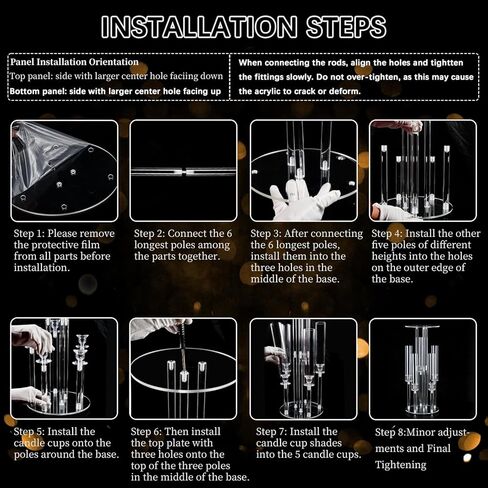 INSTALLATION STEPS

Panel Installation Orientation
Top panel: side with larger center hole faciing down
Bottom panel: side with larger center hole facing up

When connecting the rods, align the holes and tightten the fittings slowly. Do not over-tighten, as this may cause the acrylic to crack or deform.

Step 1: Please remove the protective film from all parts before installation.

Step 2: Connect the 6 longest poles among the parts together.

Step 3: After connecting the 6 longest poles, install them into the three holes in the middle of the base.

Step 4: Install the other five poles of different heights into the holes on the outer edge of the base.

Step 5: Install the candle cups onto the poles around the base.

Step 6: Then install the top plate with three holes onto the top of the three poles in the middle of the base.

Step 7: Install the candle cup shades into the 5 candle cups.

Step 8:Minor adjustments and Final Tightening